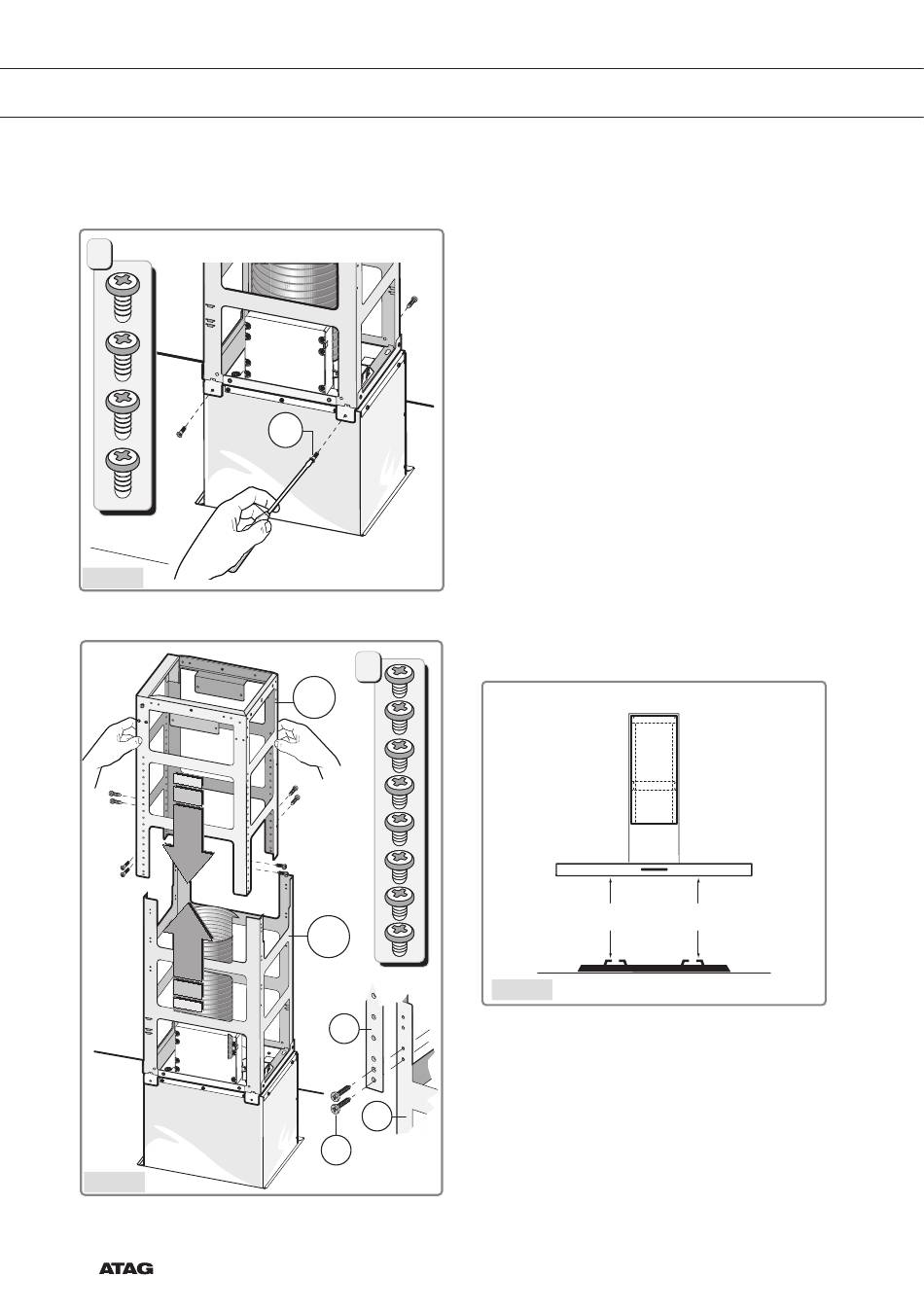 ATAG