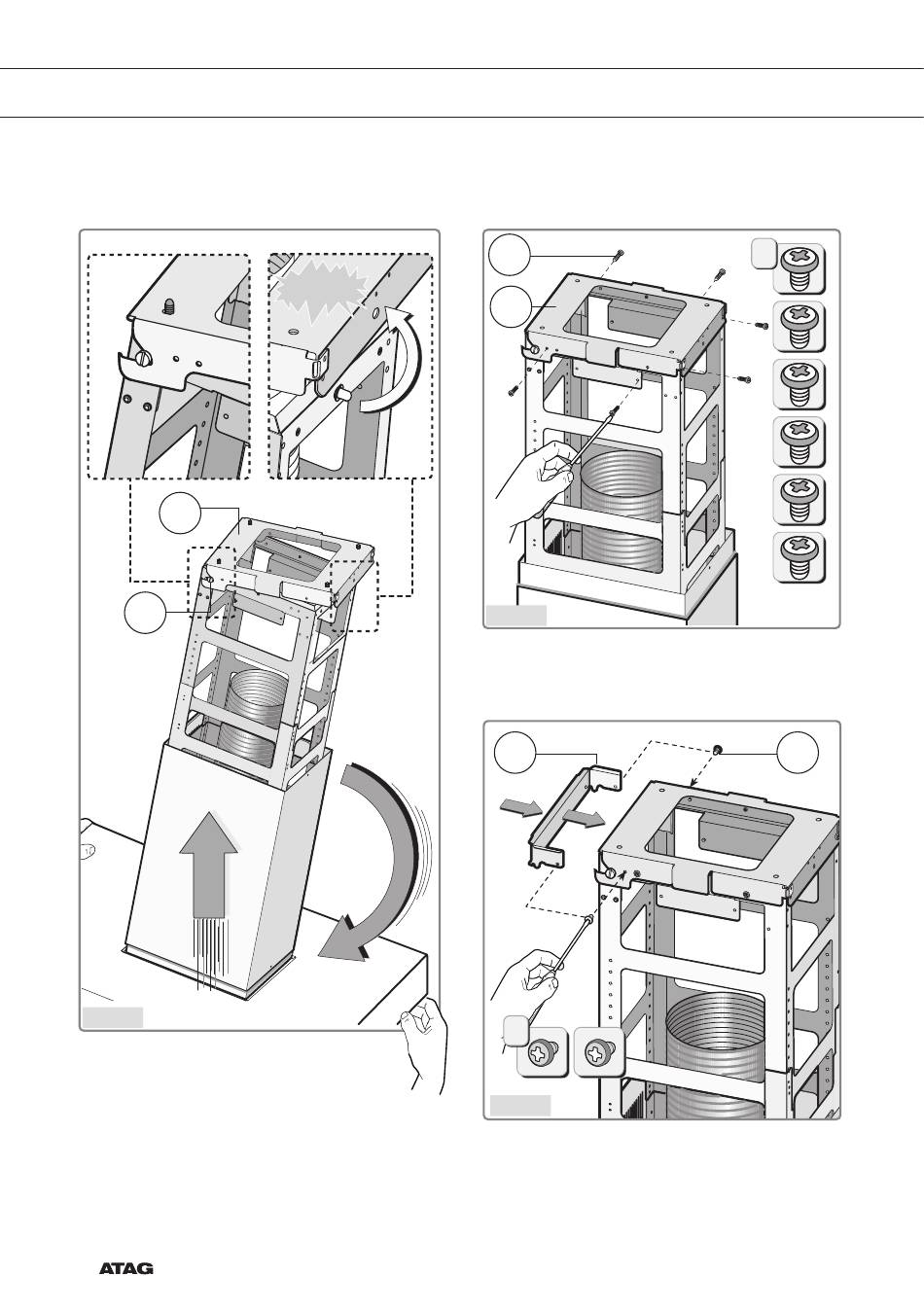 ATAG