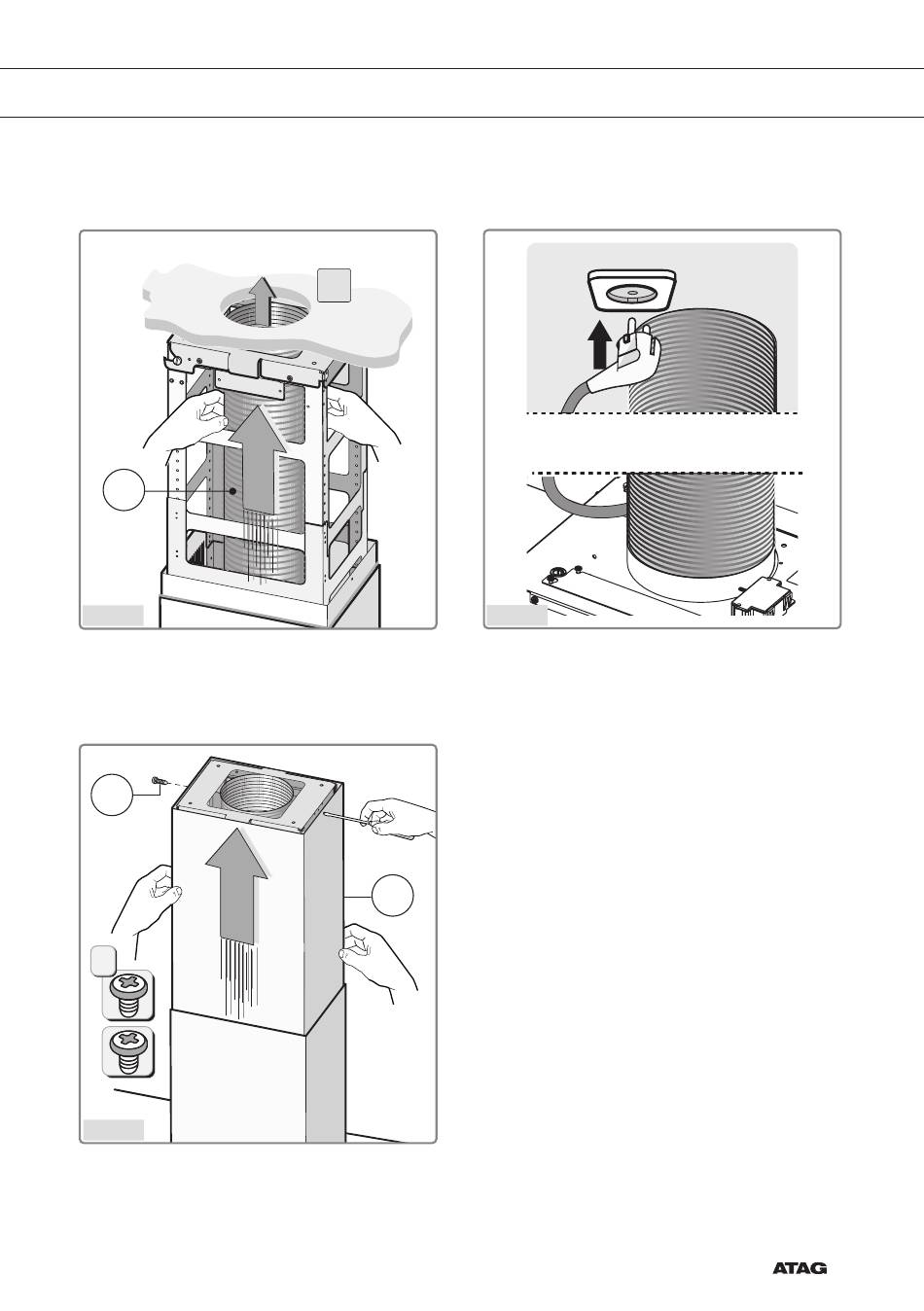 ATAG