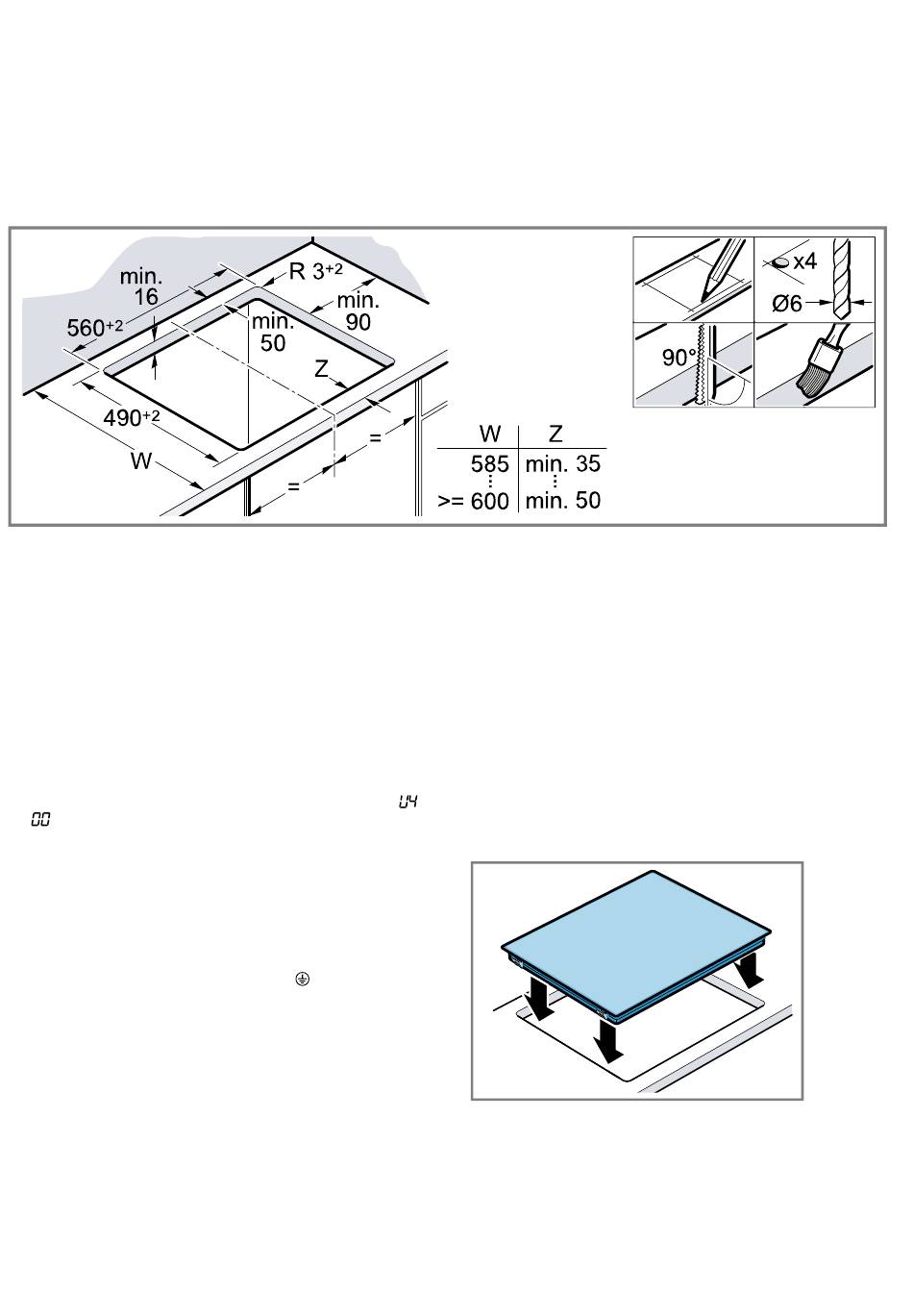 min. 16

R $3^{+2}$

min. 90

$560^{+2}$

min. 50

Z

$490^{+2}$

W

=

=

| W | Z |
|---|---|
| 585 | min. 35 |
| >= 600 | min. 50 |

x4

Ø6

90°

U4

00