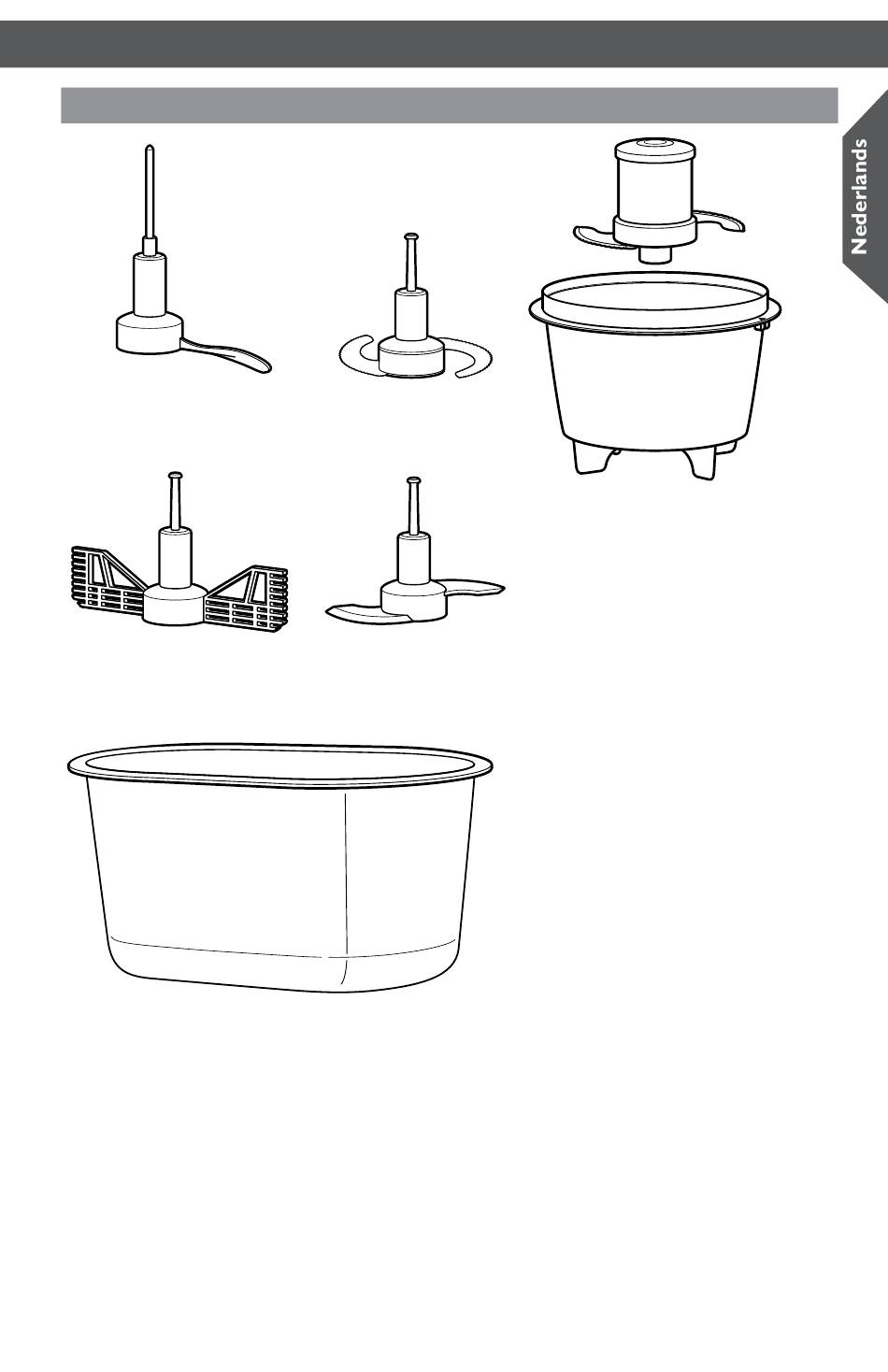 Nederlands