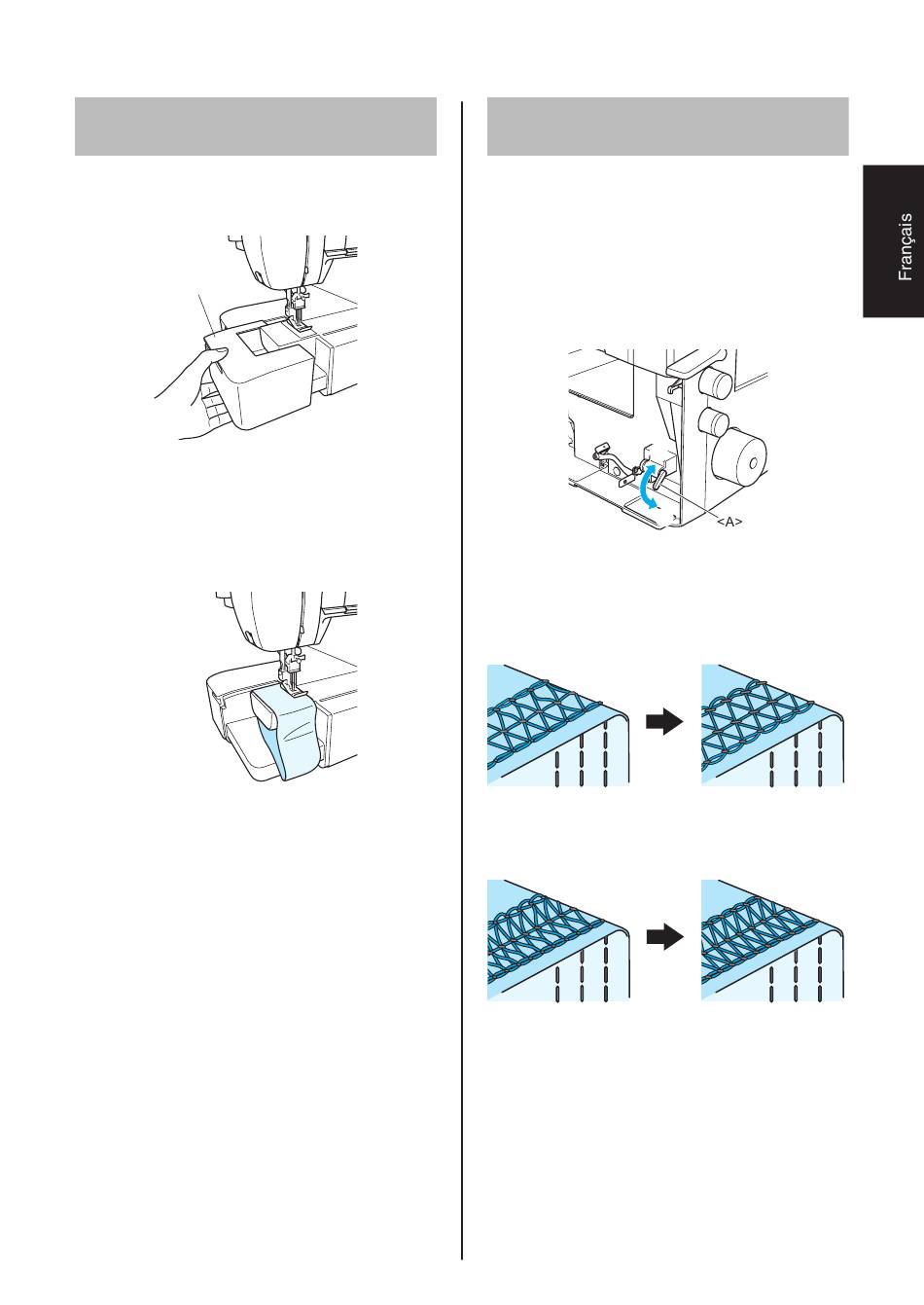 Français

<A>