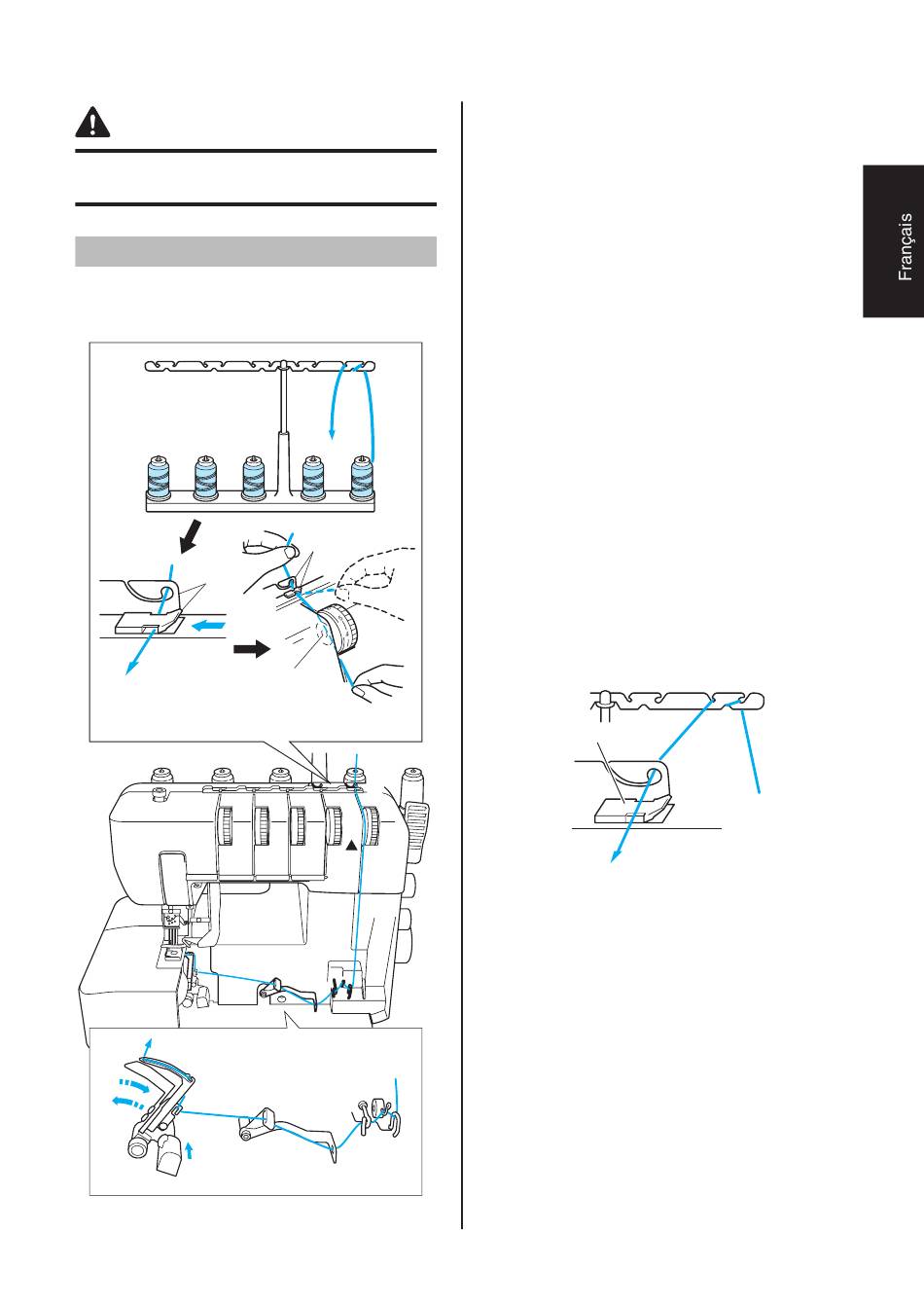 Français