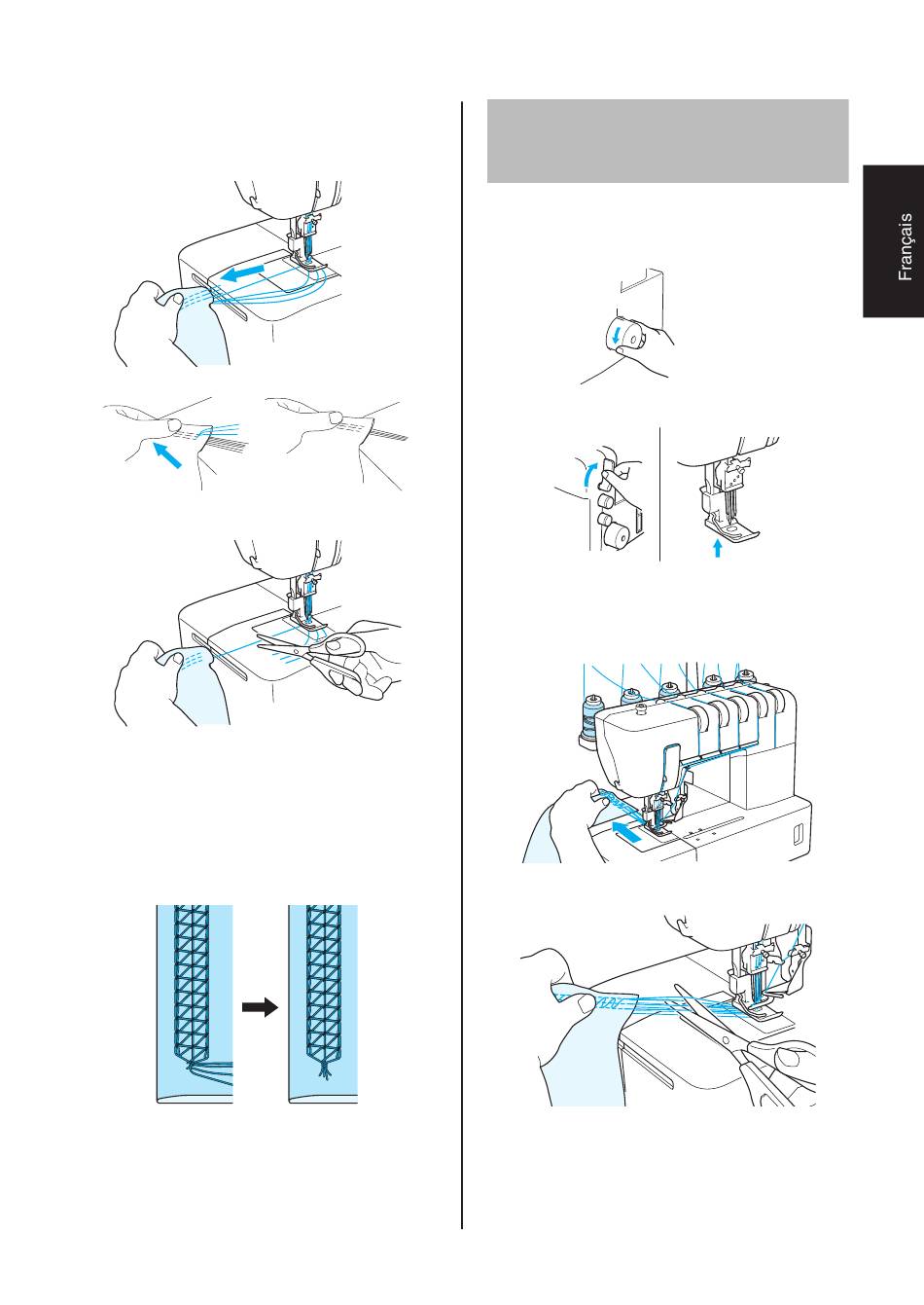 Français