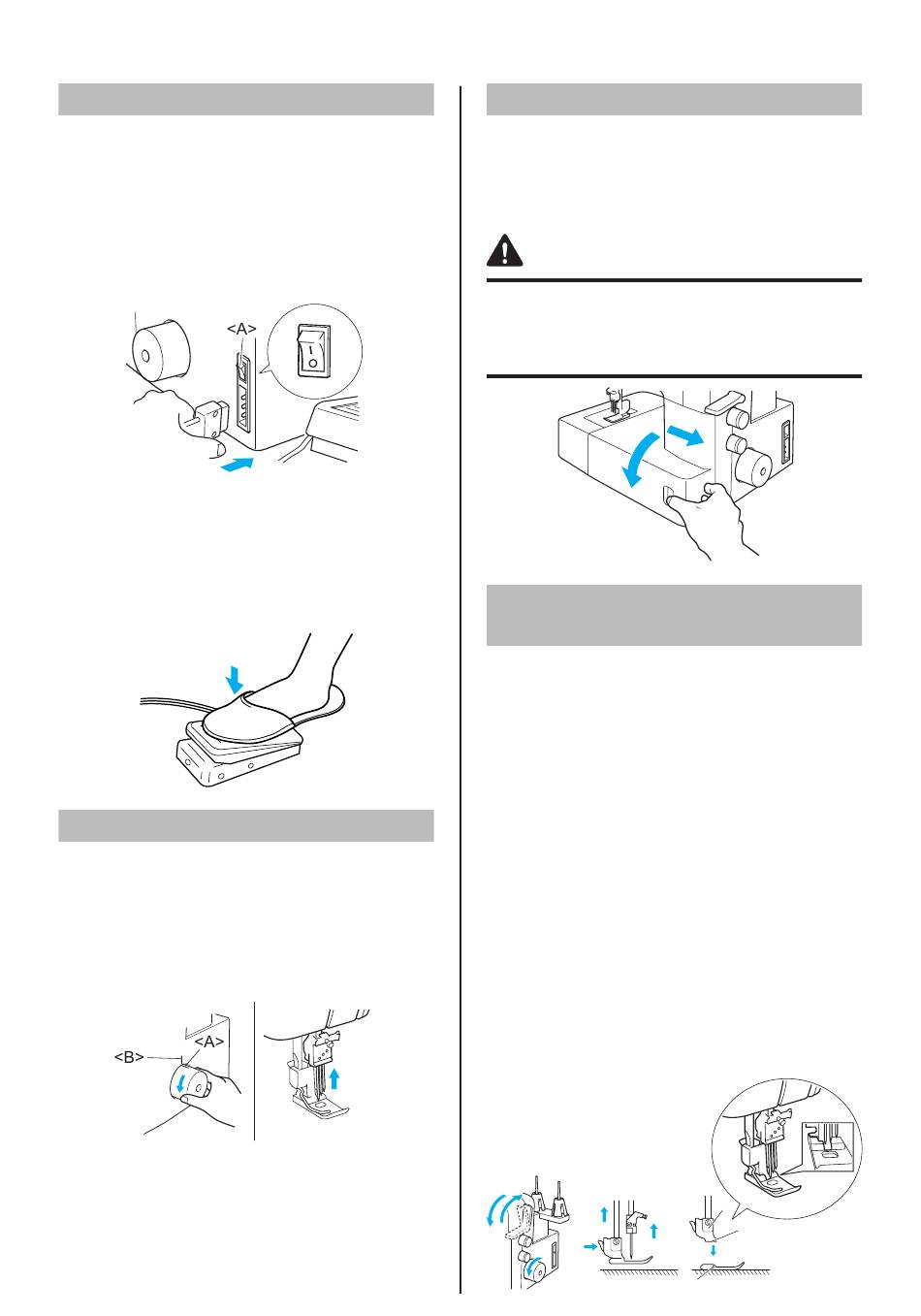 <A>

<B>
<A>