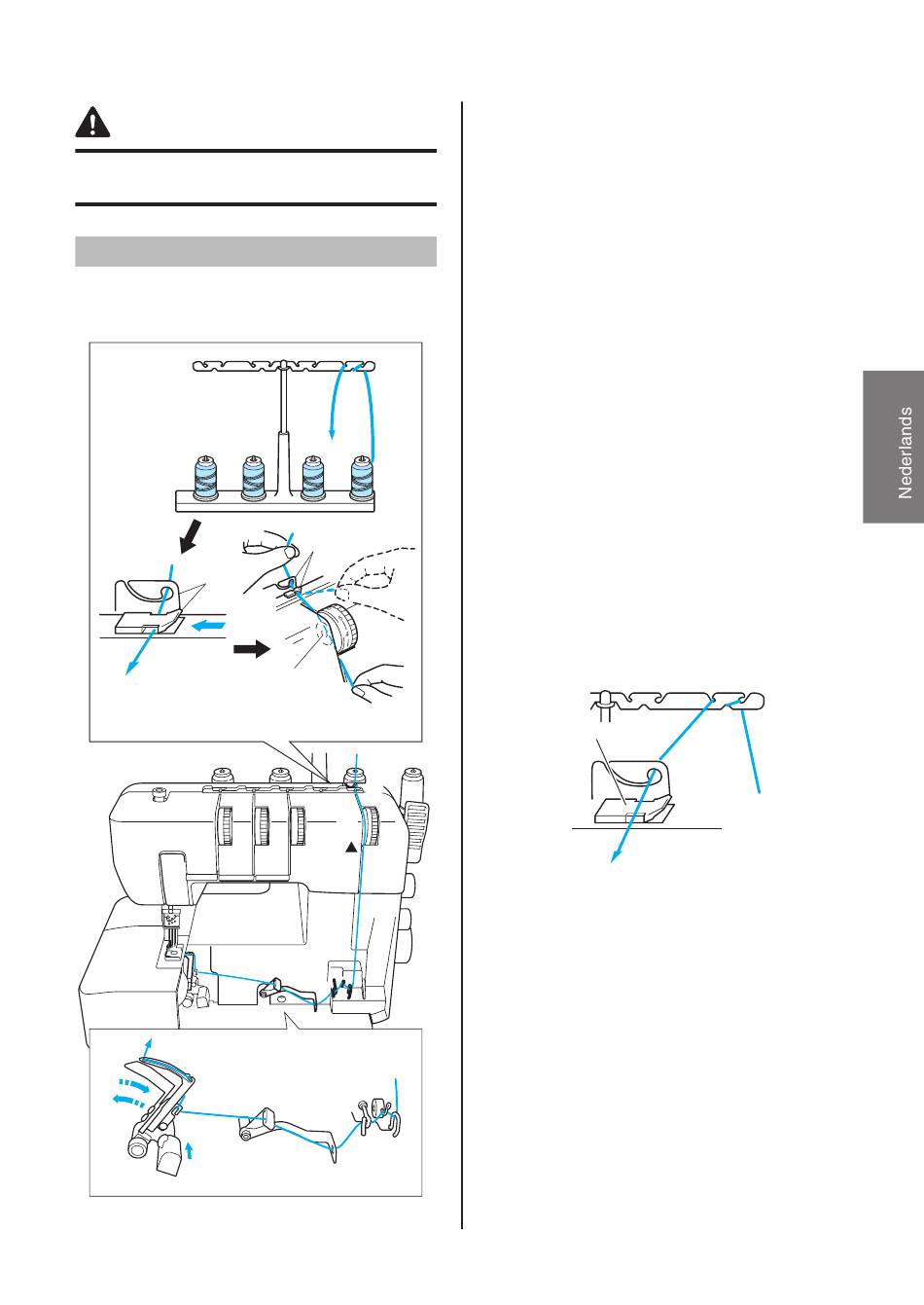 Nederlands