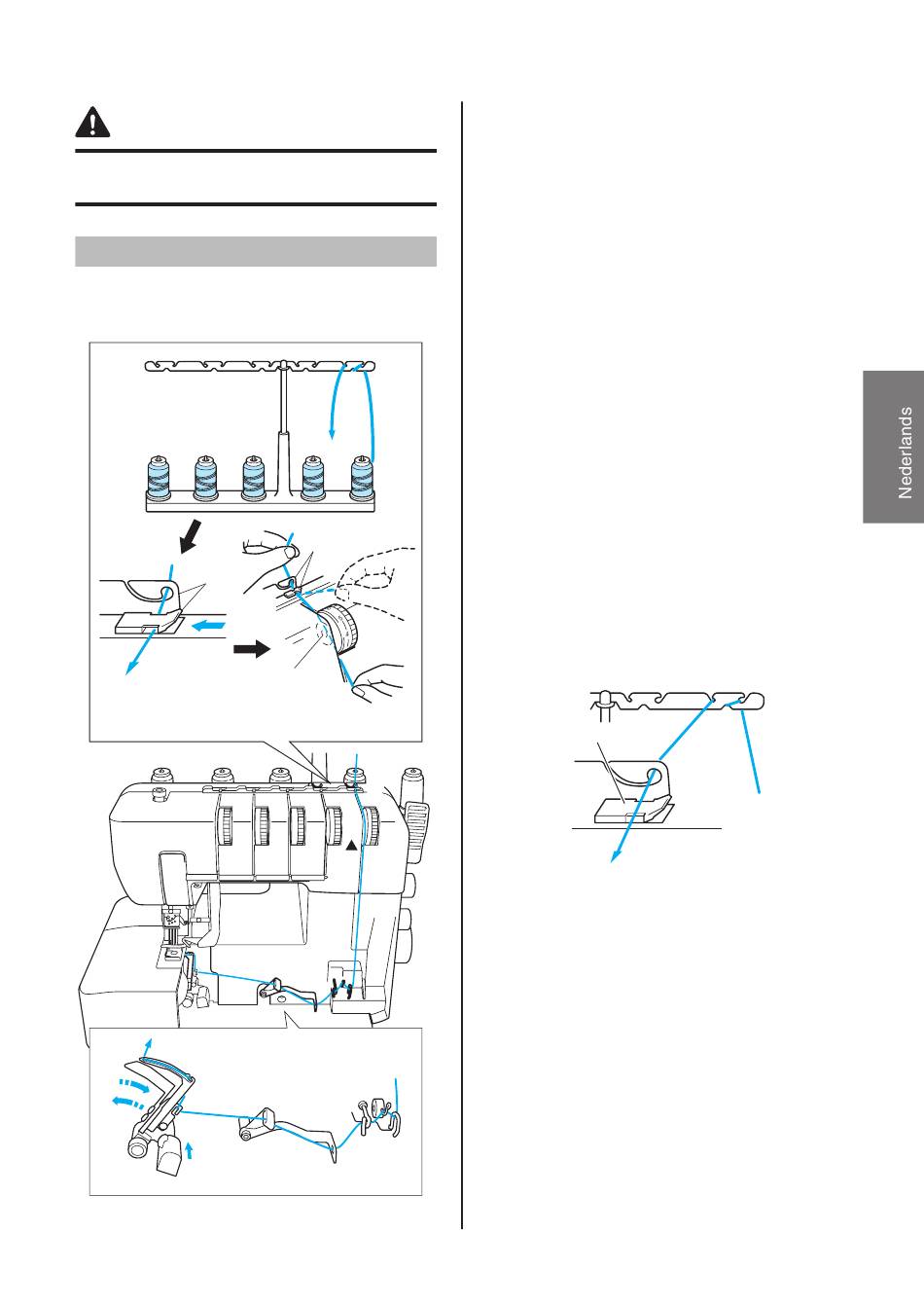 Nederlands