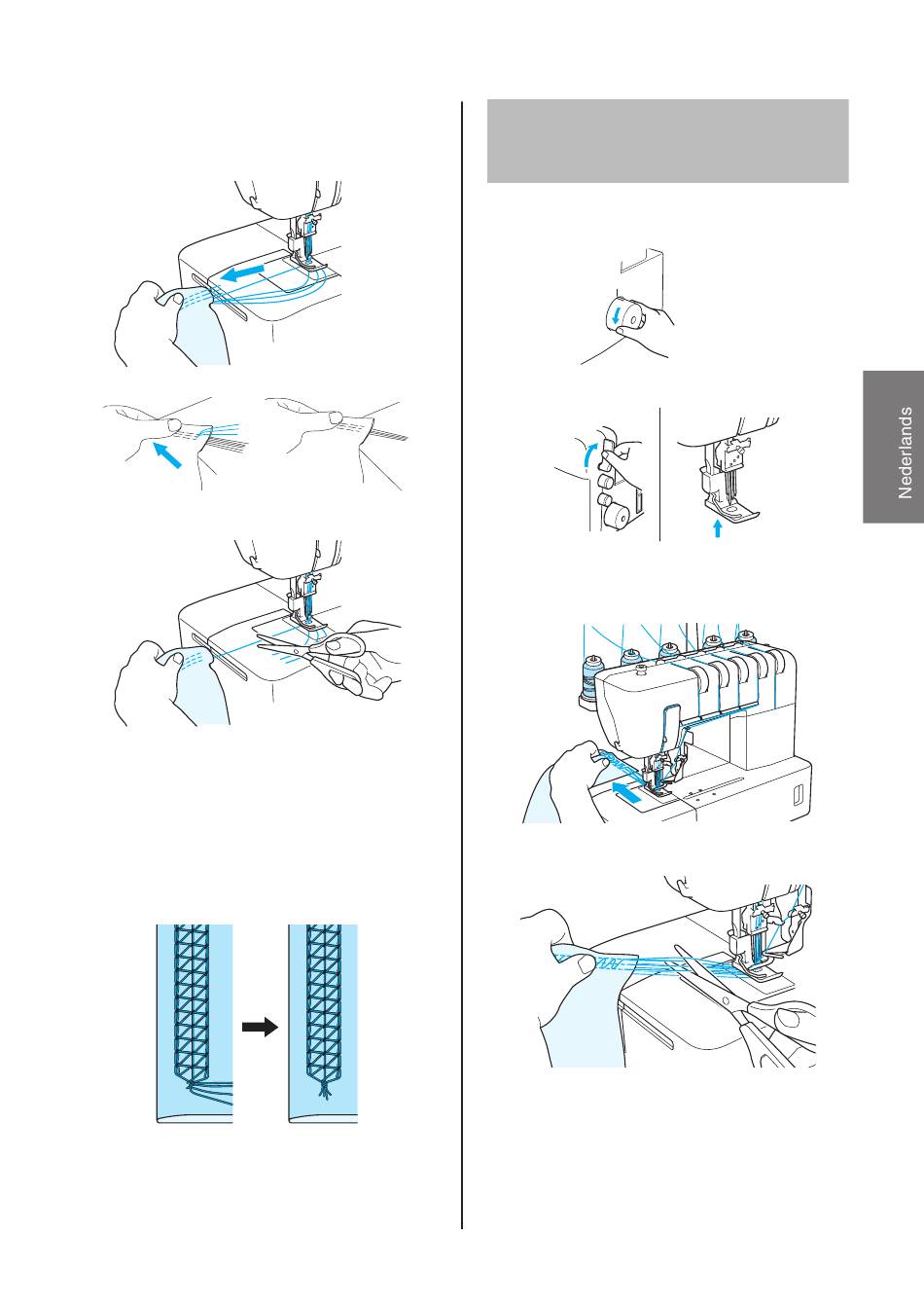 Nederlands