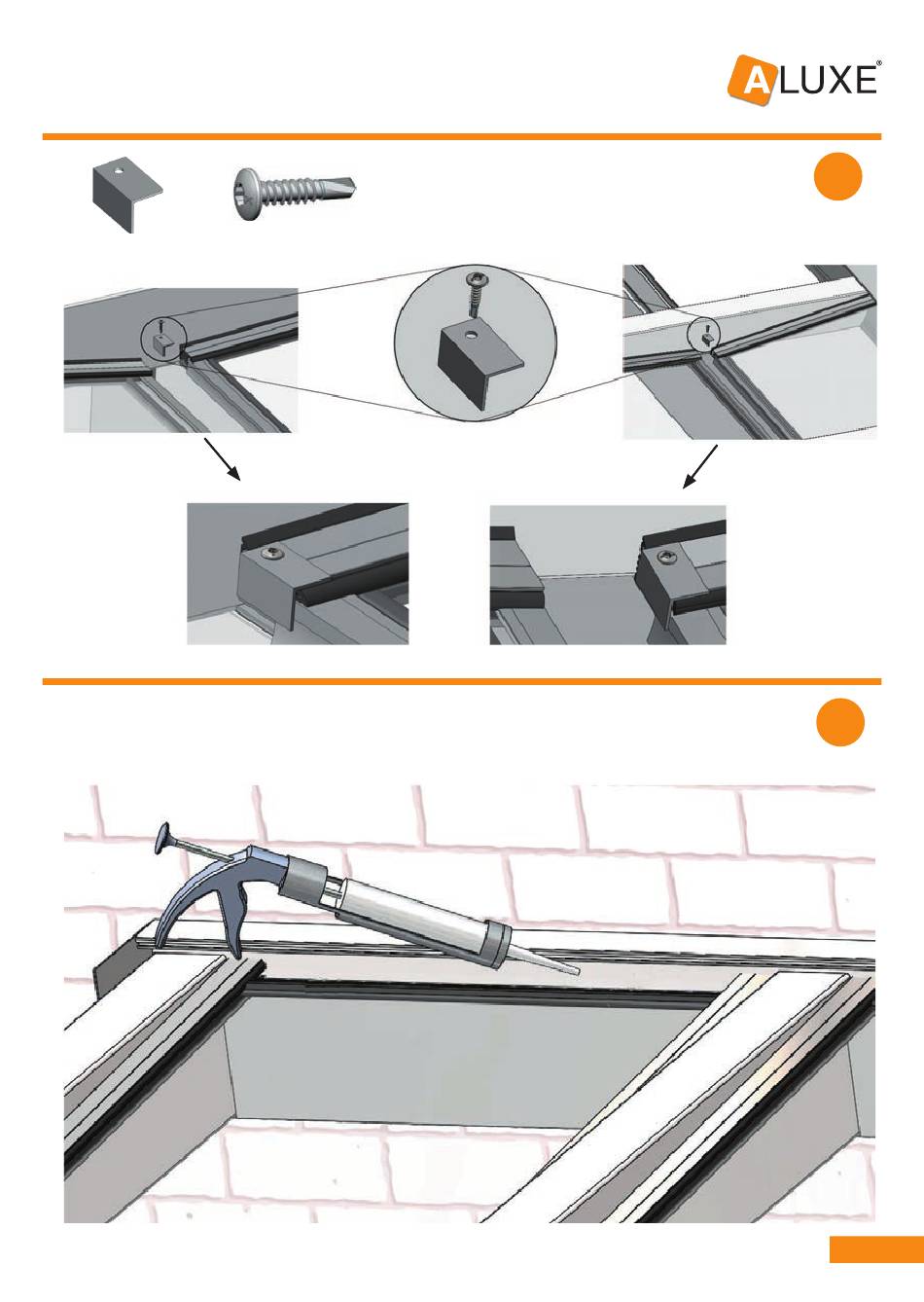 ALUXE®