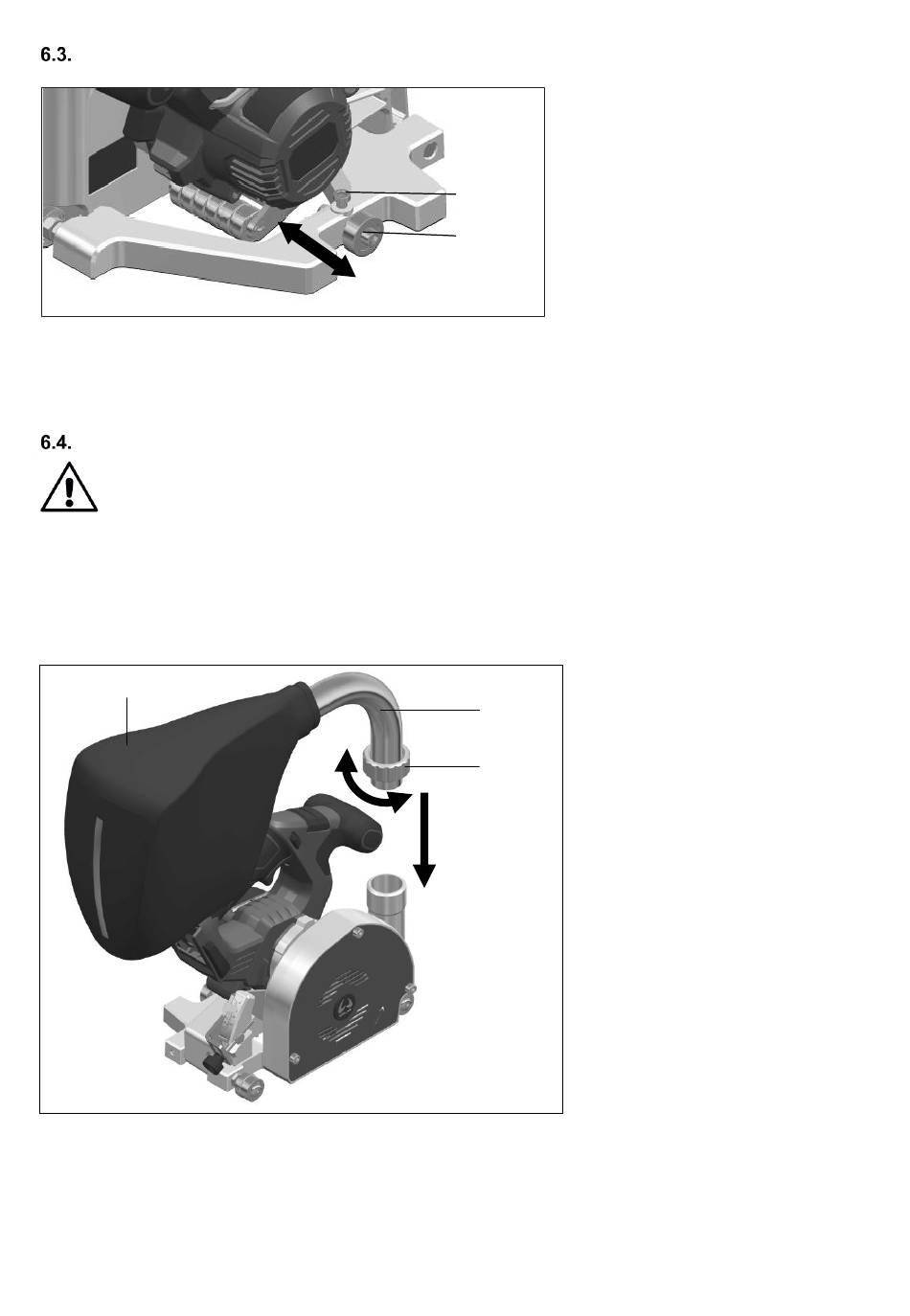 6.3.

6.4.