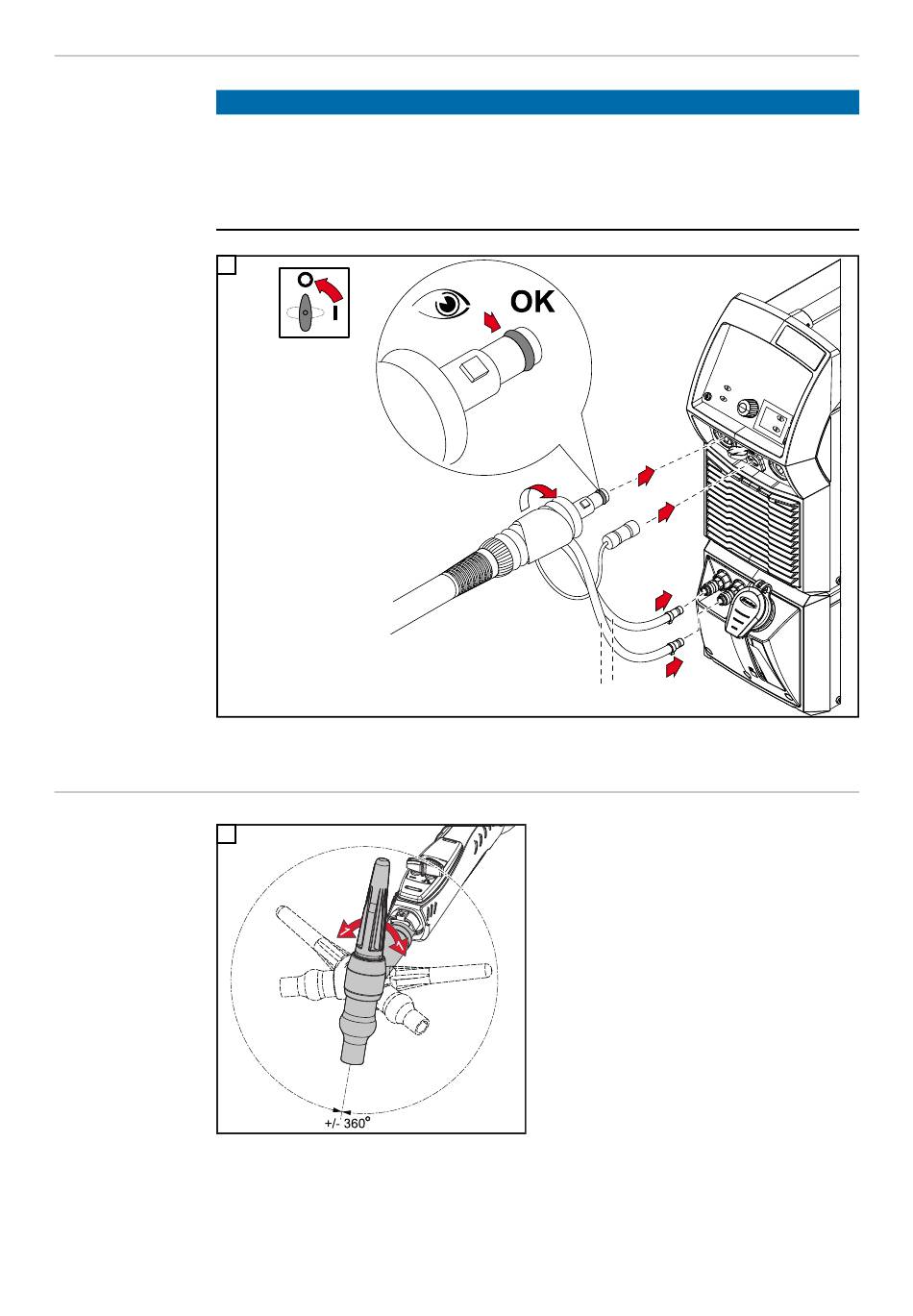 O

I

OK

+/- 360°