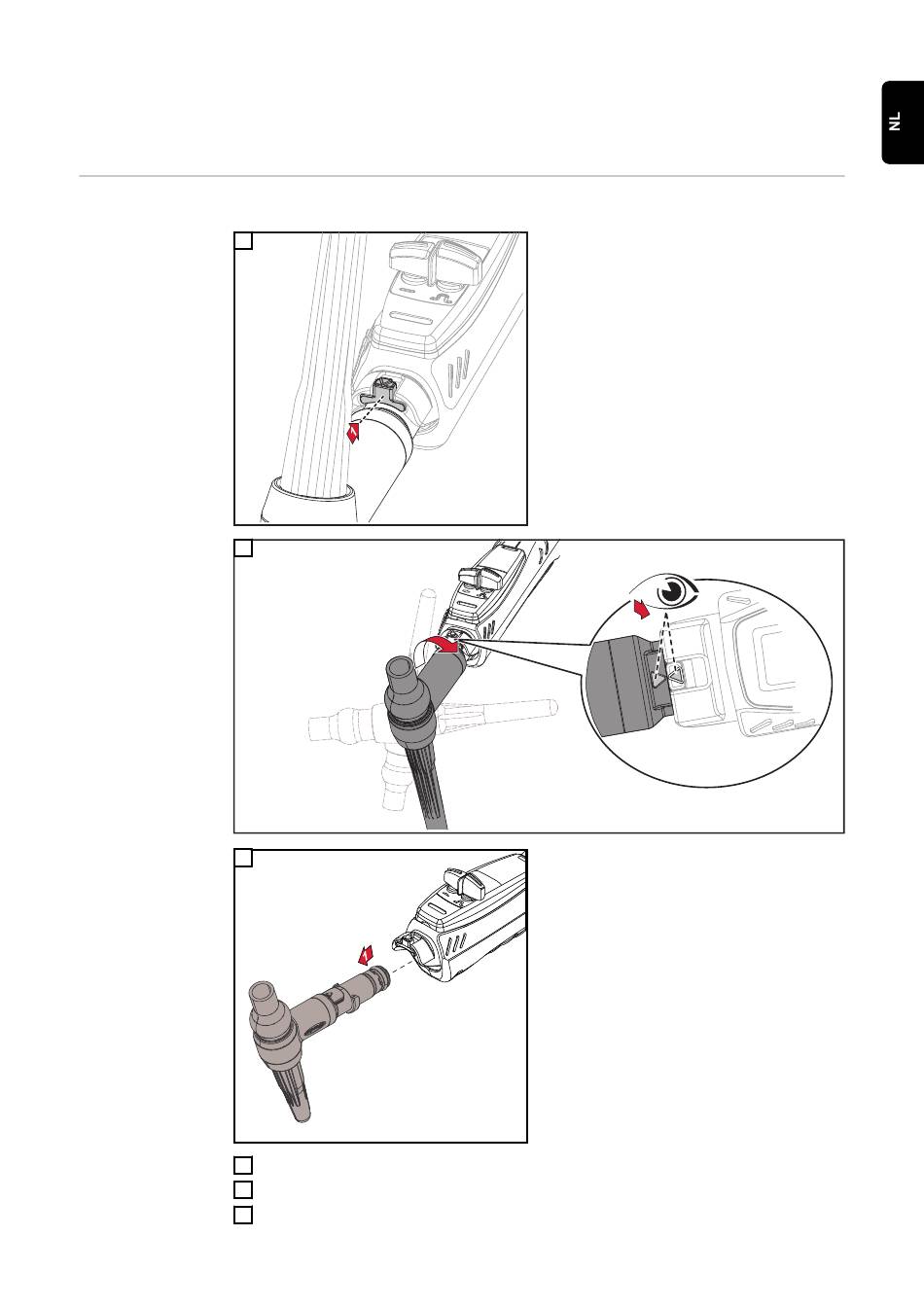 NL