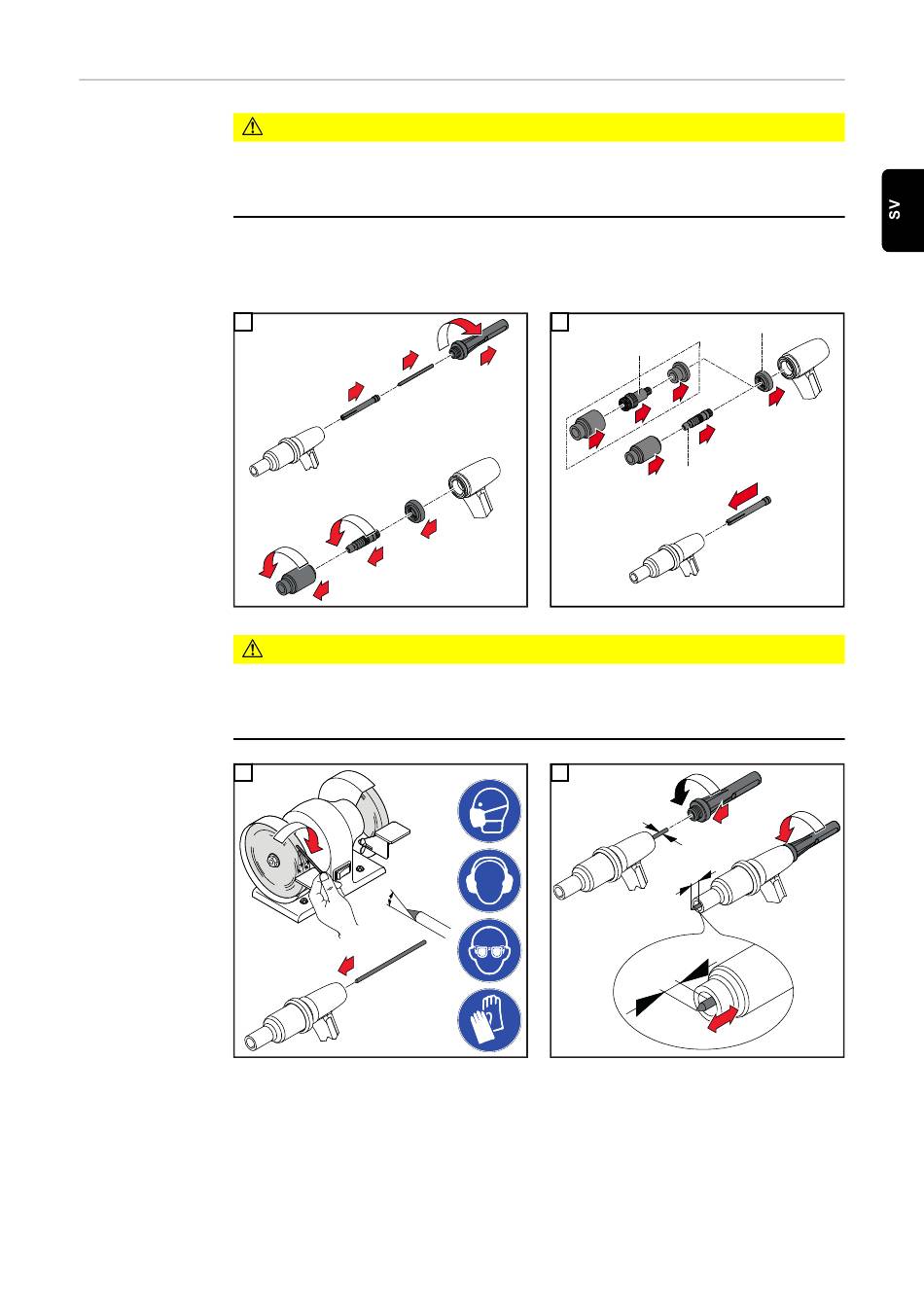 SV