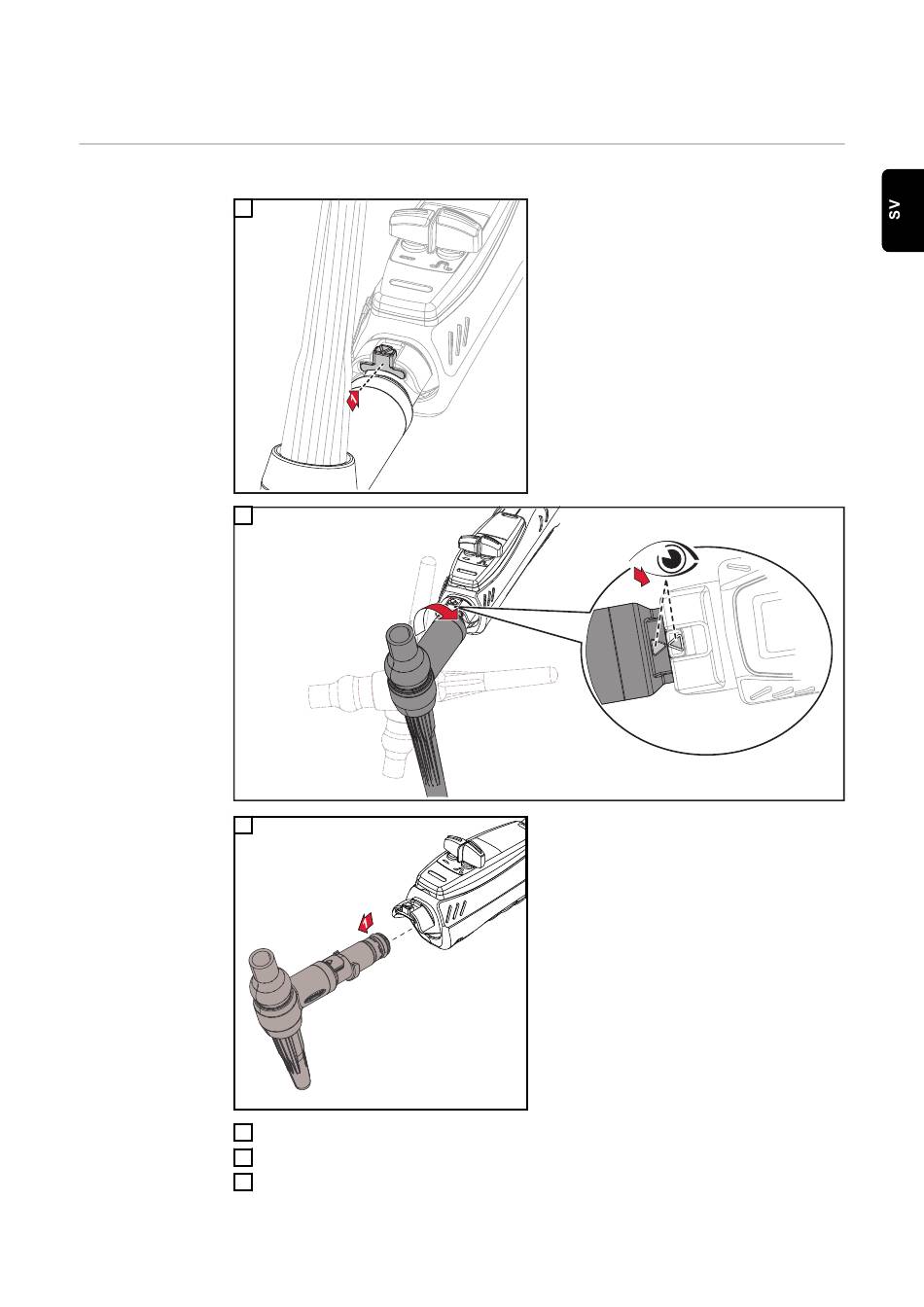 SV