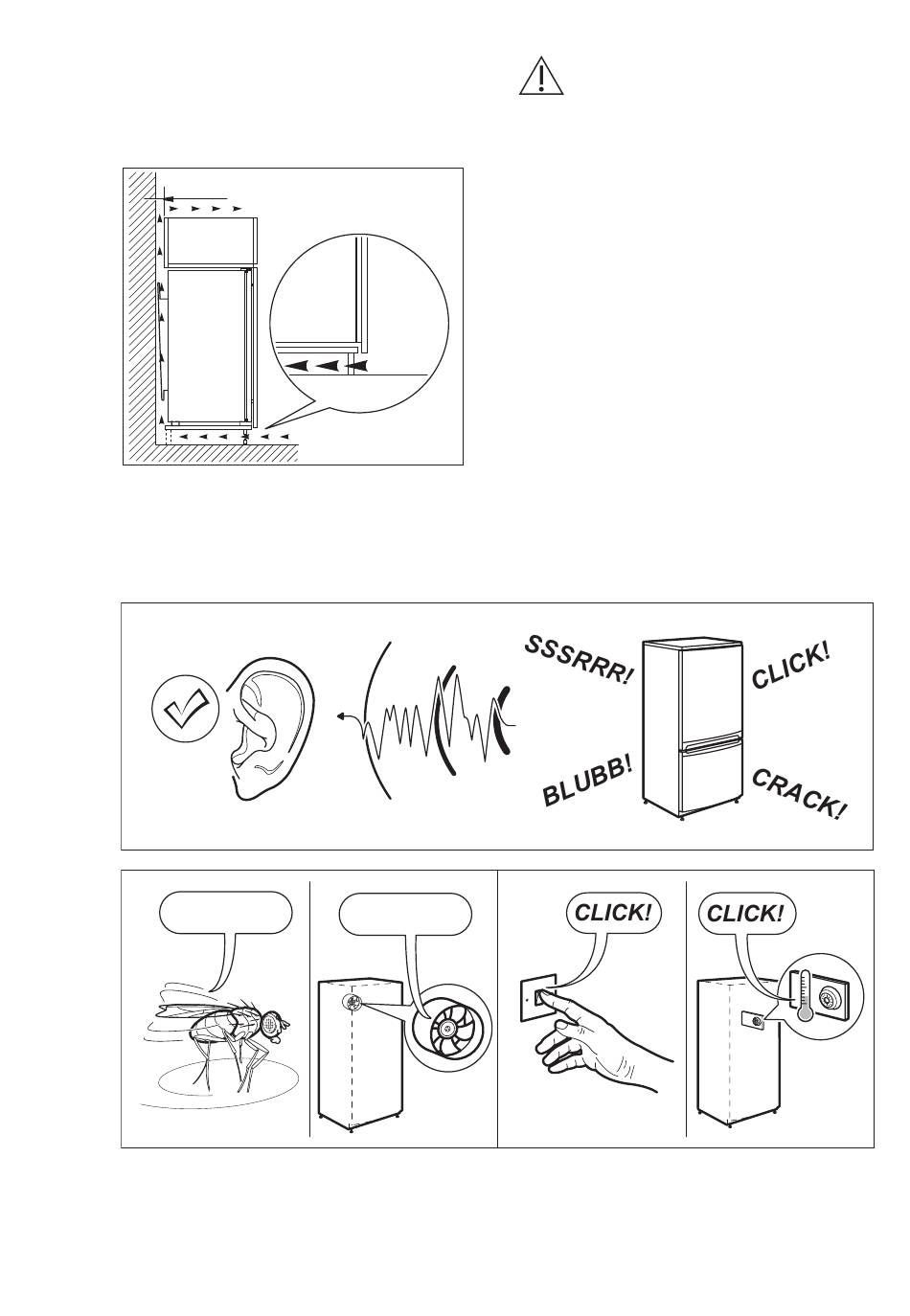 SSSRRR!

CLICK!

BLUBB!

CRACK!

CLICK!

CLICK!