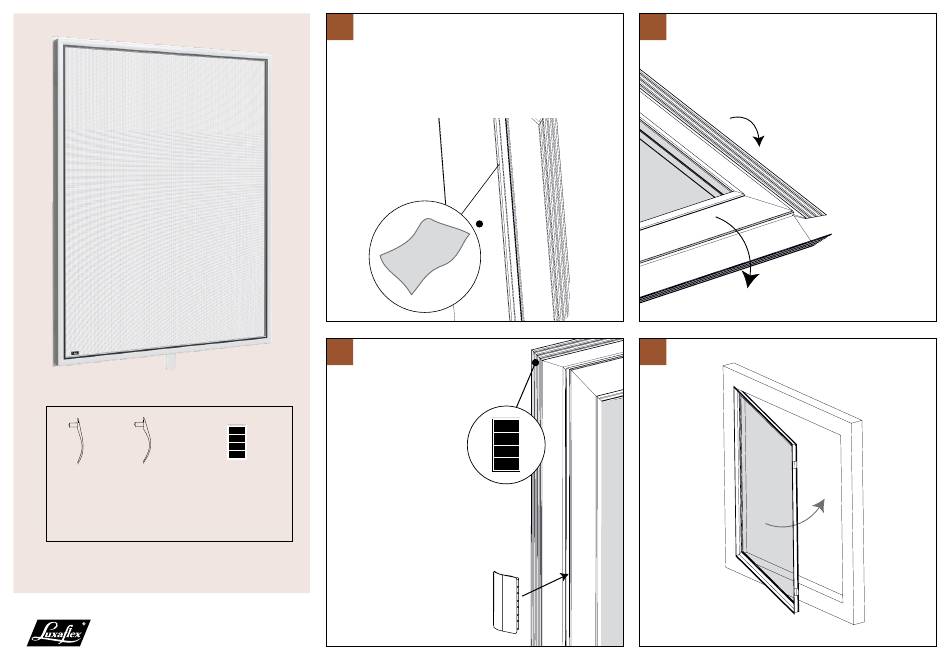 Luxaflex®