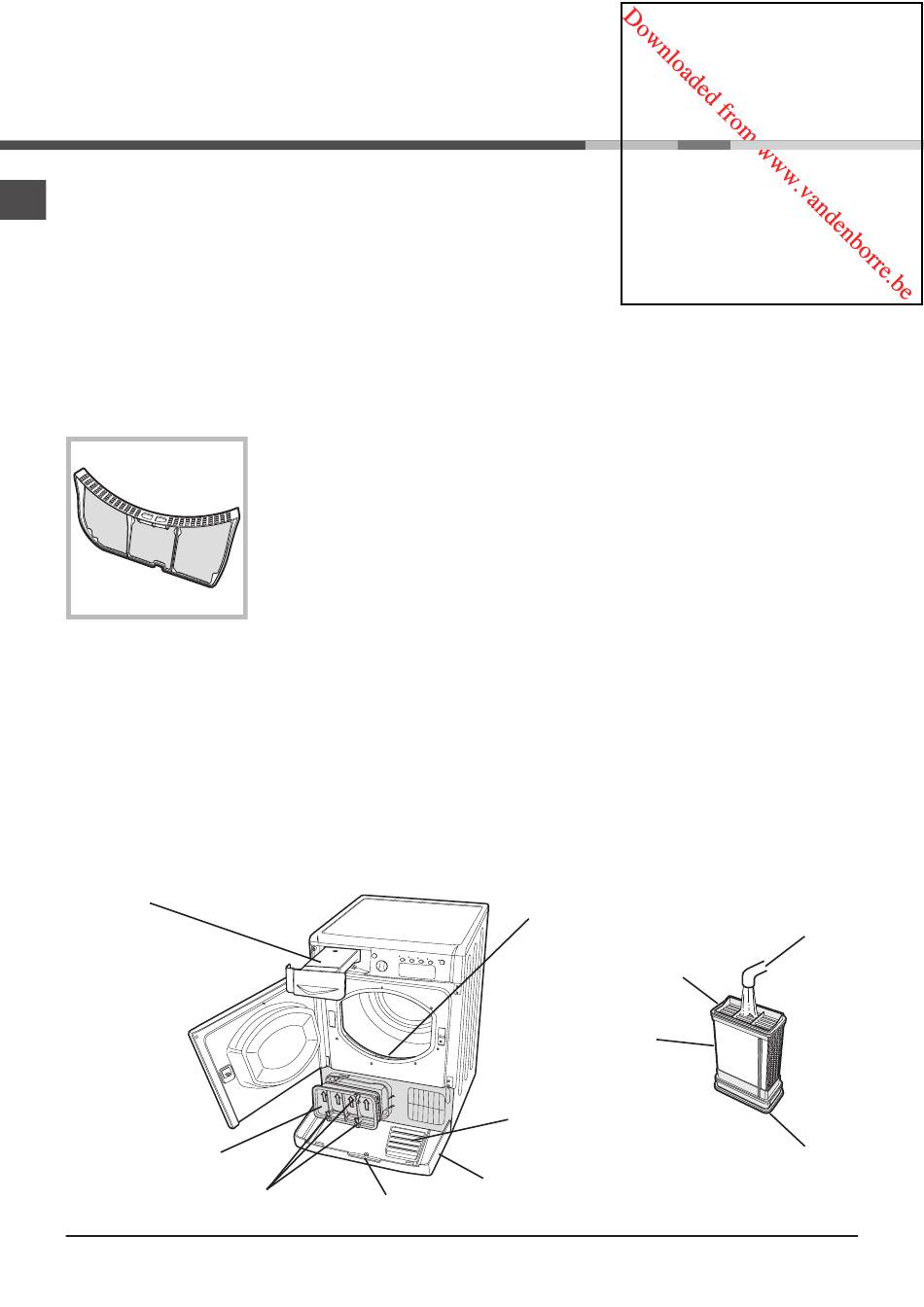 Downloaded from www.vandenborre.be