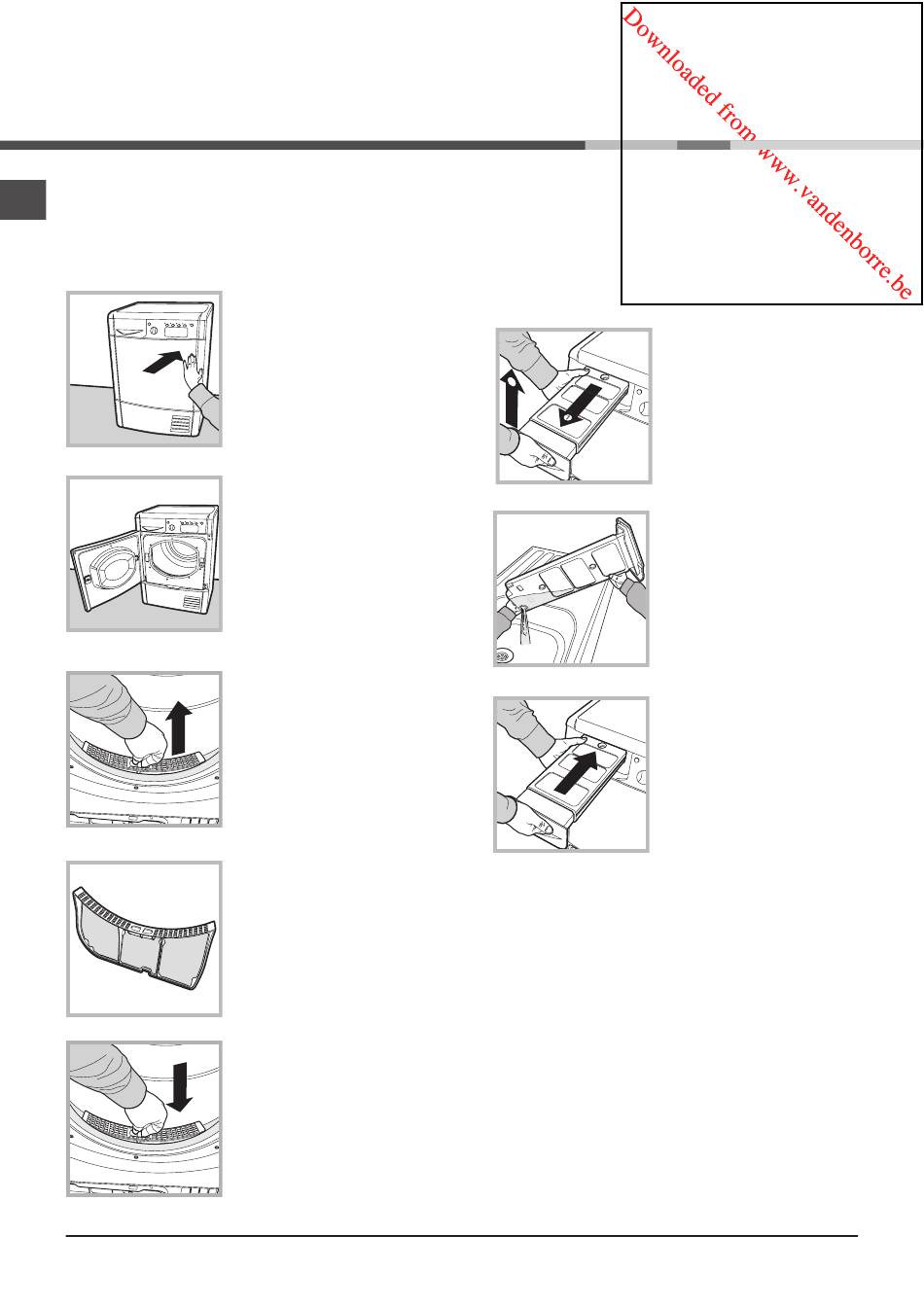 Downloaded from www.vandenborre.be