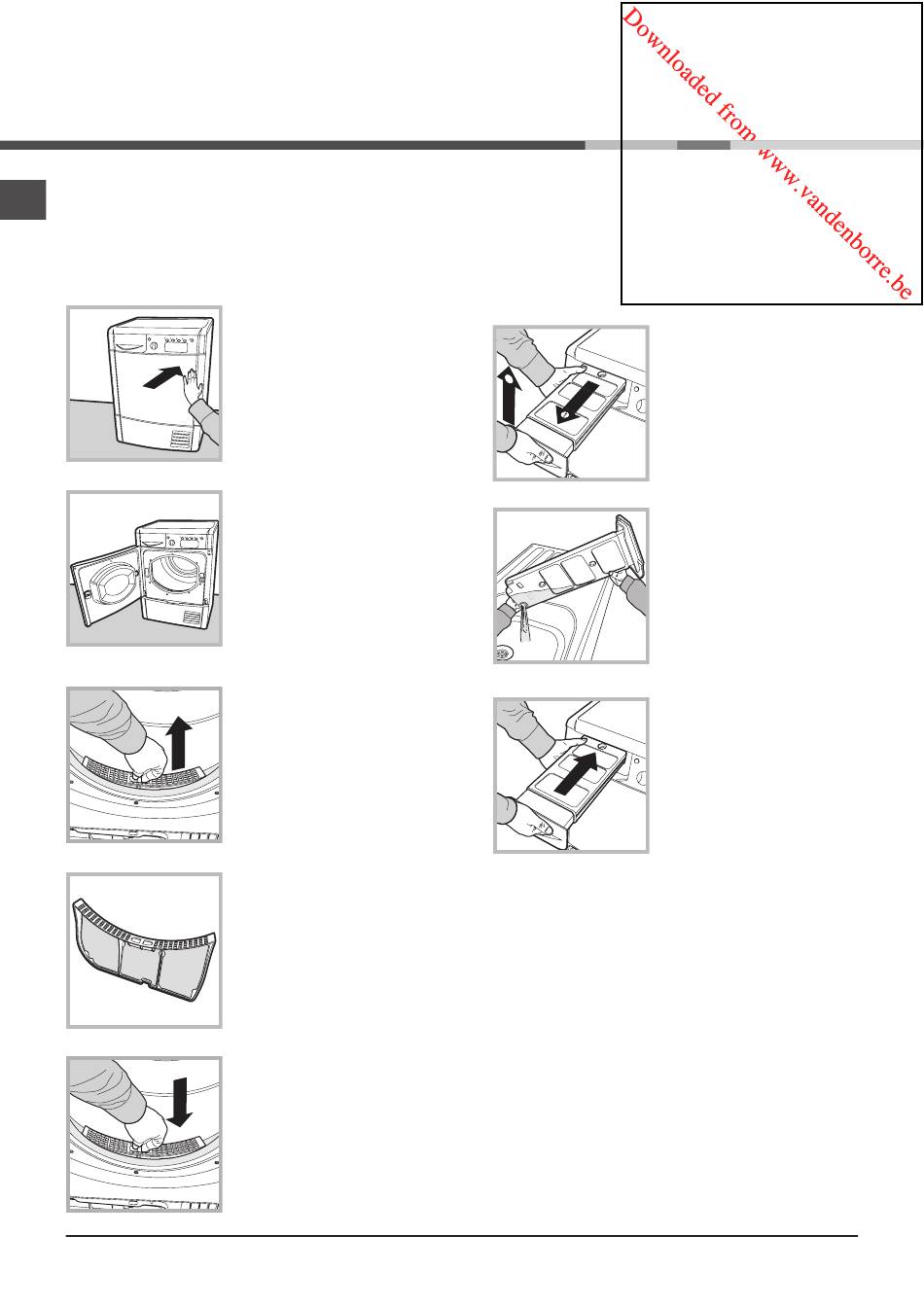 Downloaded from www.vandenborre.be