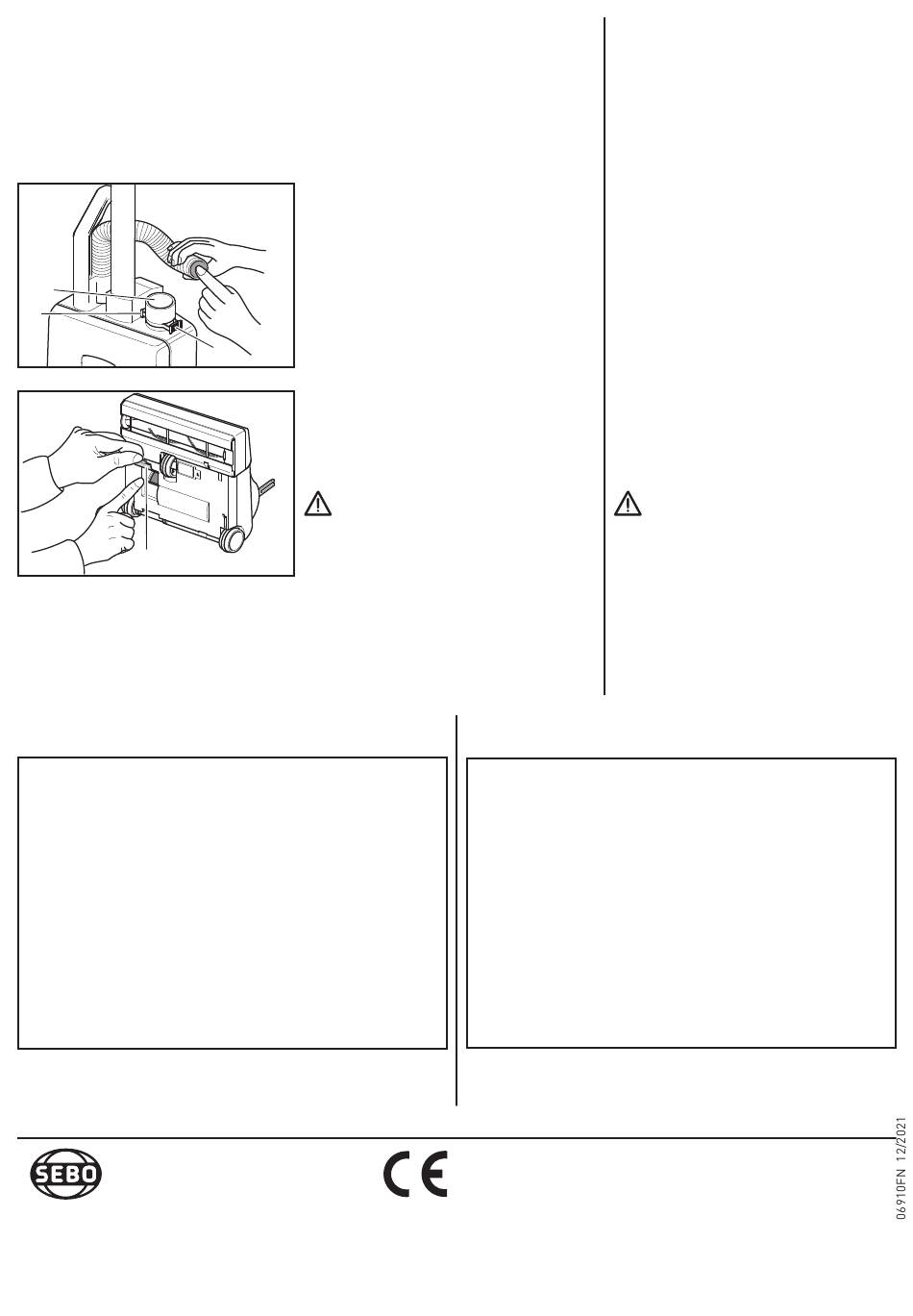 SEBO

CE

06910FN 12/2021