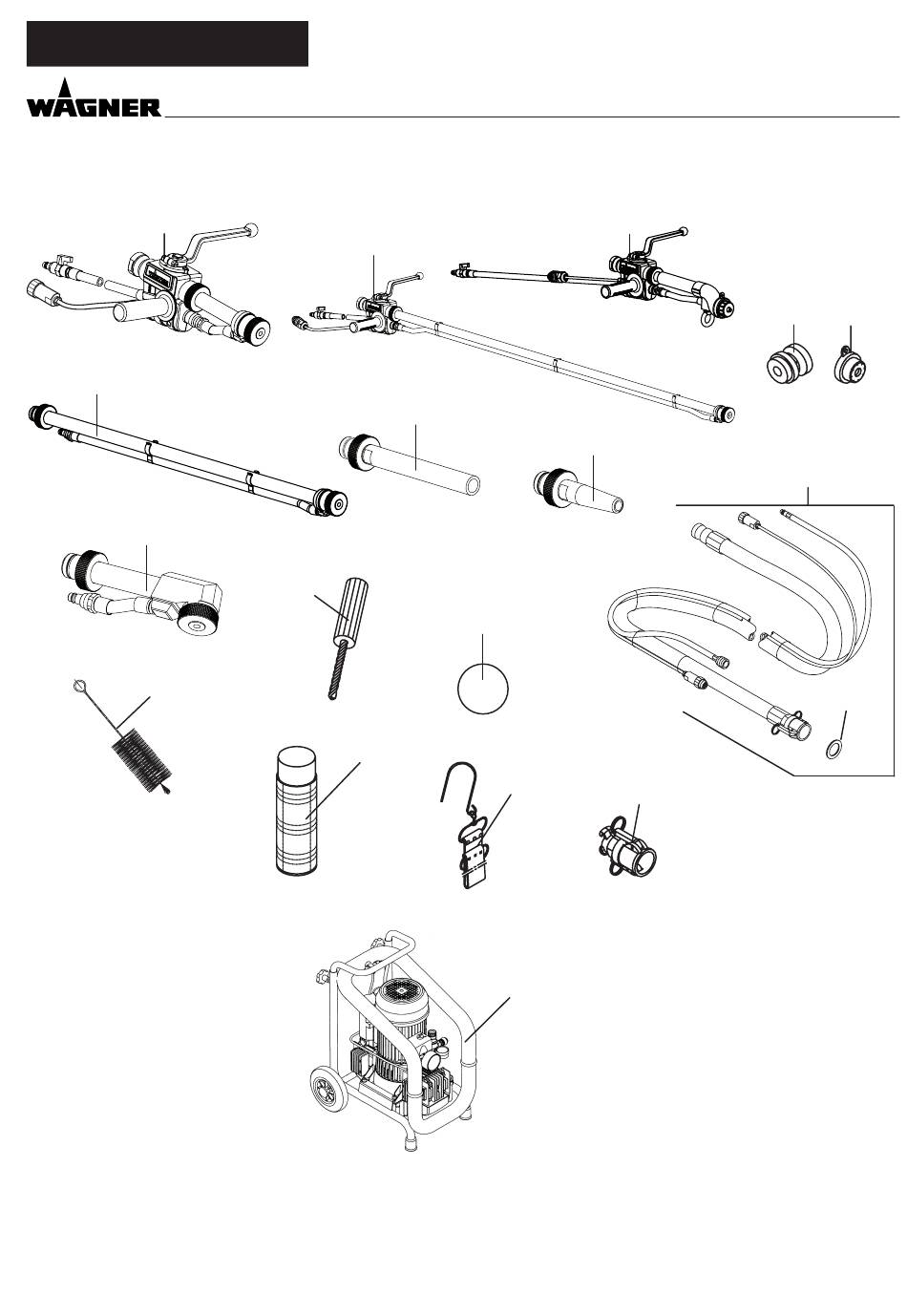 WAGNER