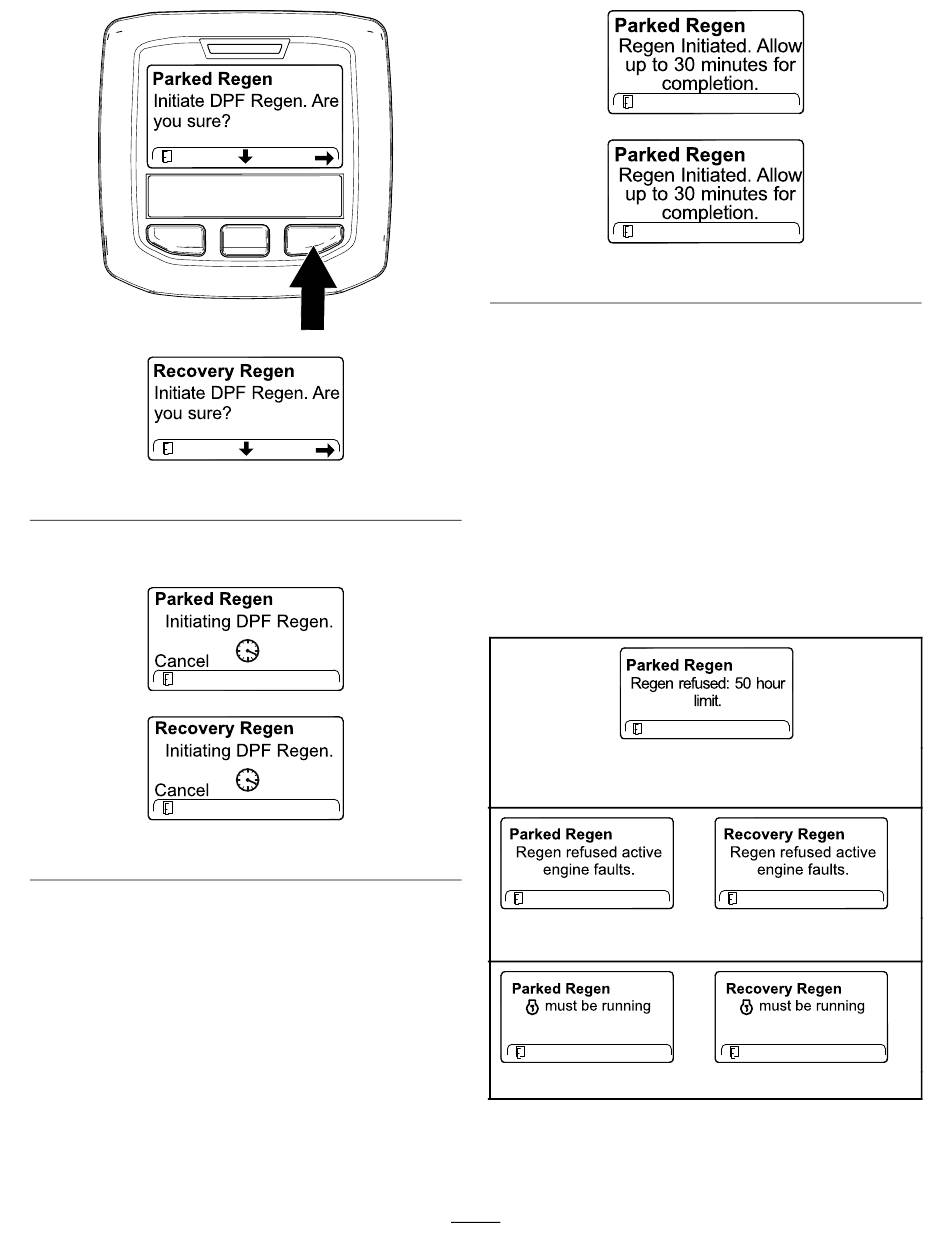 Parked Regen
Initiate DPF Regen. Are you sure?

Recovery Regen
Initiate DPF Regen. Are you sure?

Parked Regen
Initiating DPF Regen.
Cancel

Recovery Regen
Initiating DPF Regen.
Cancel

Parked Regen
Regen Initiated. Allow up to 30 minutes for completion.

Parked Regen
Regen Initiated. Allow up to 30 minutes for completion.

Parked Regen
Regen refused: 50 hour limit.

Parked Regen
Regen refused active engine faults.

Recovery Regen
Regen refused active engine faults.

Parked Regen
must be running

Recovery Regen
must be running