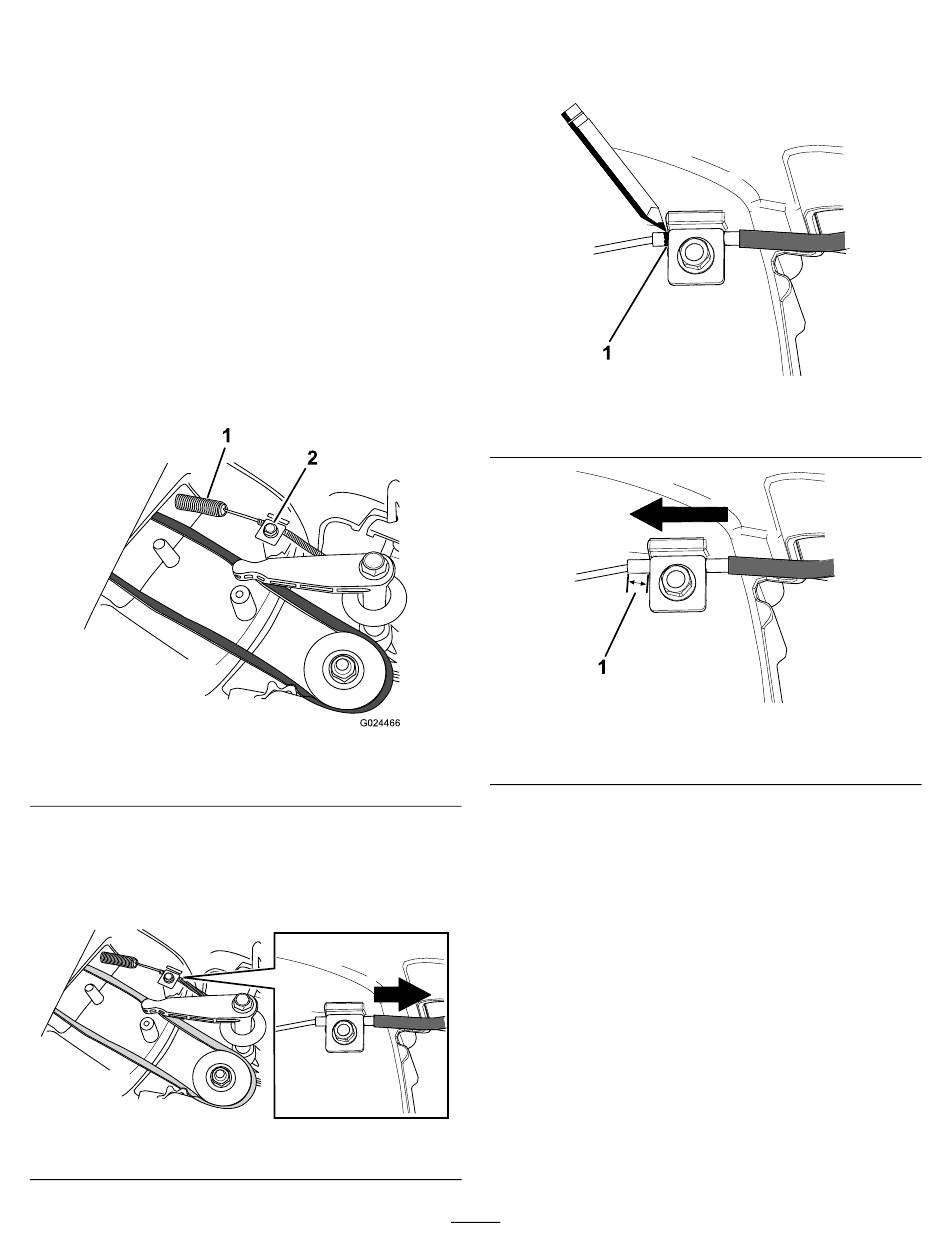 1

2

G024466

1

1