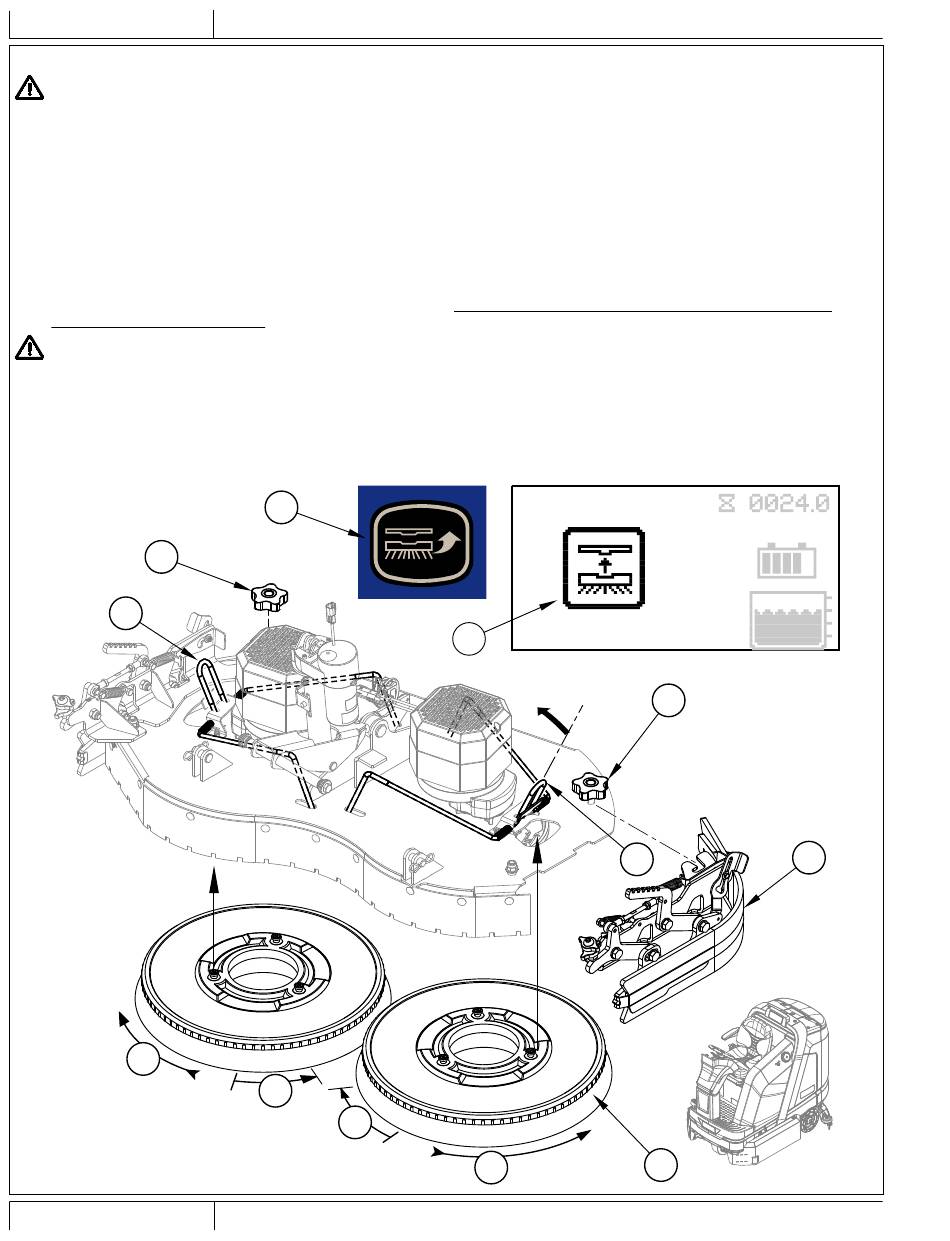 0024.0