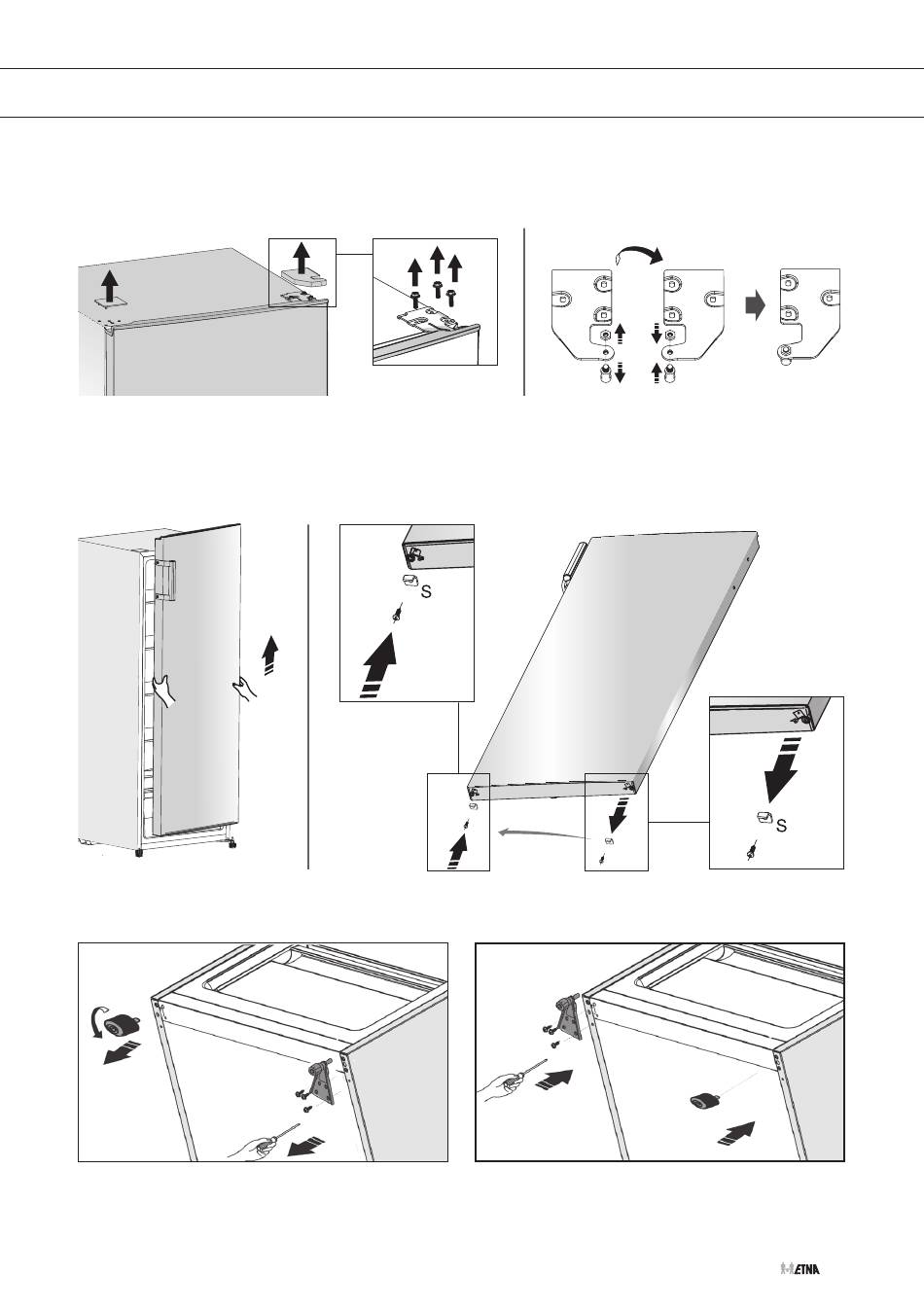 S

S

ETNA