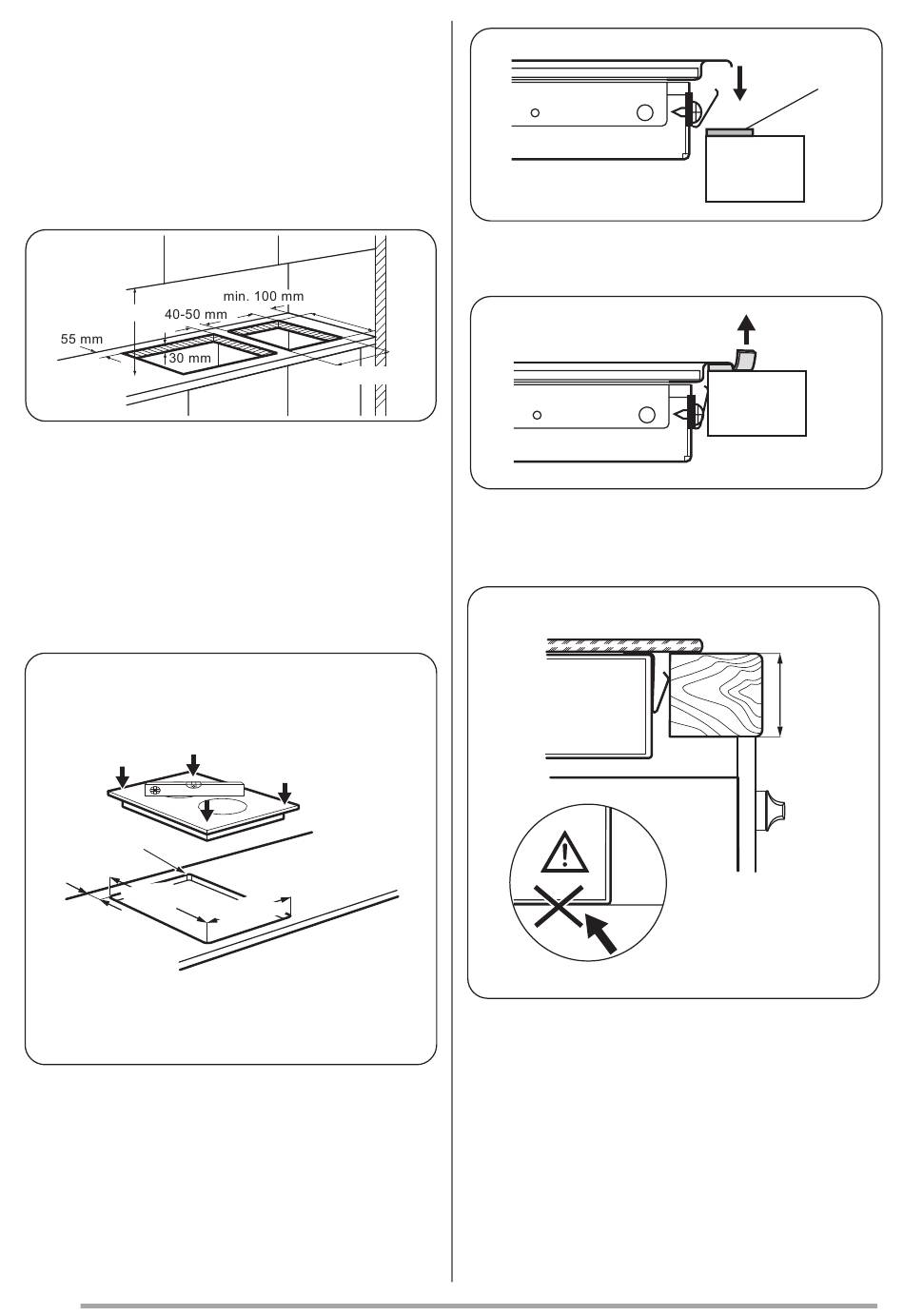 min. 100 mm
40-50 mm
55 mm
30 mm