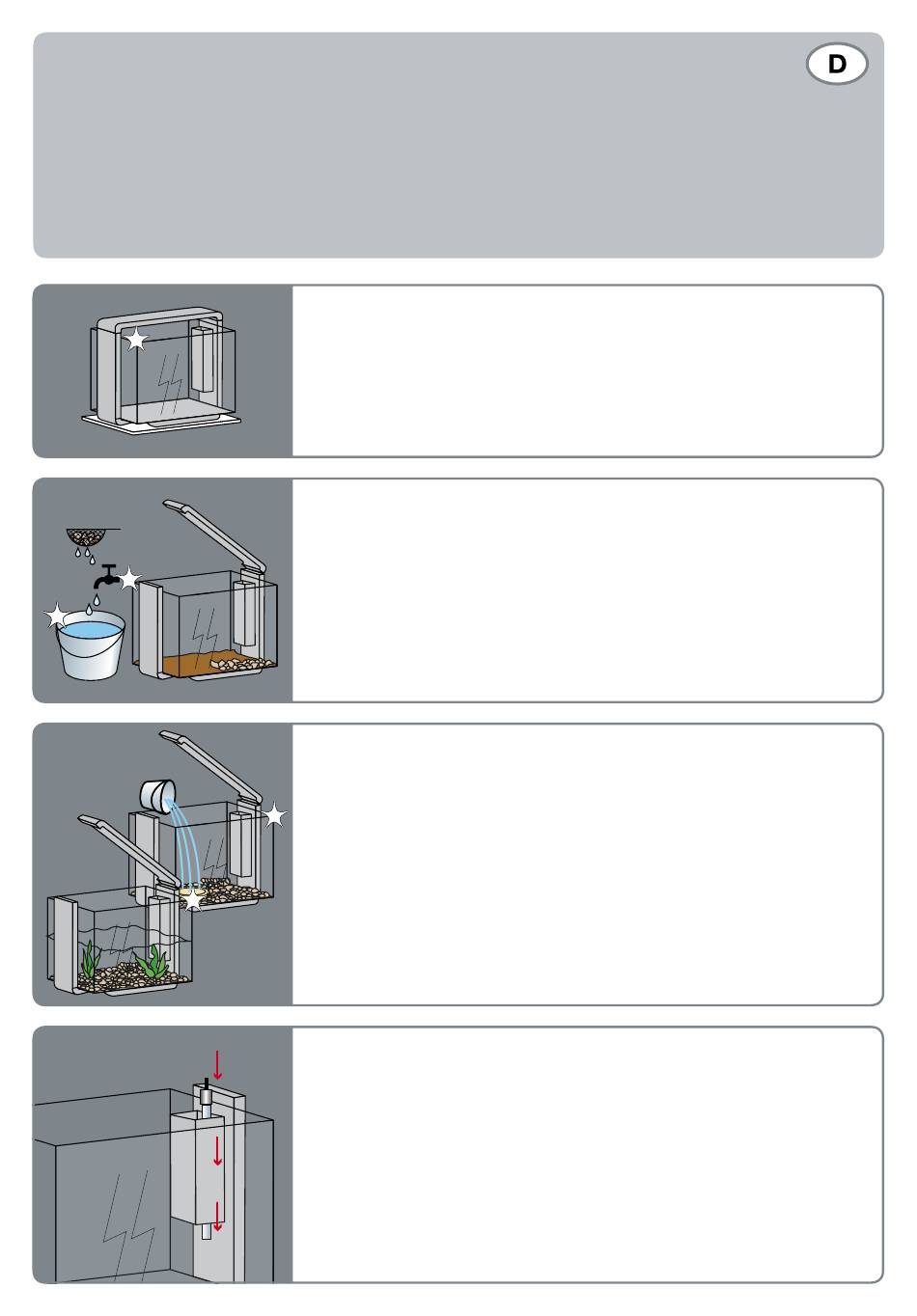 D