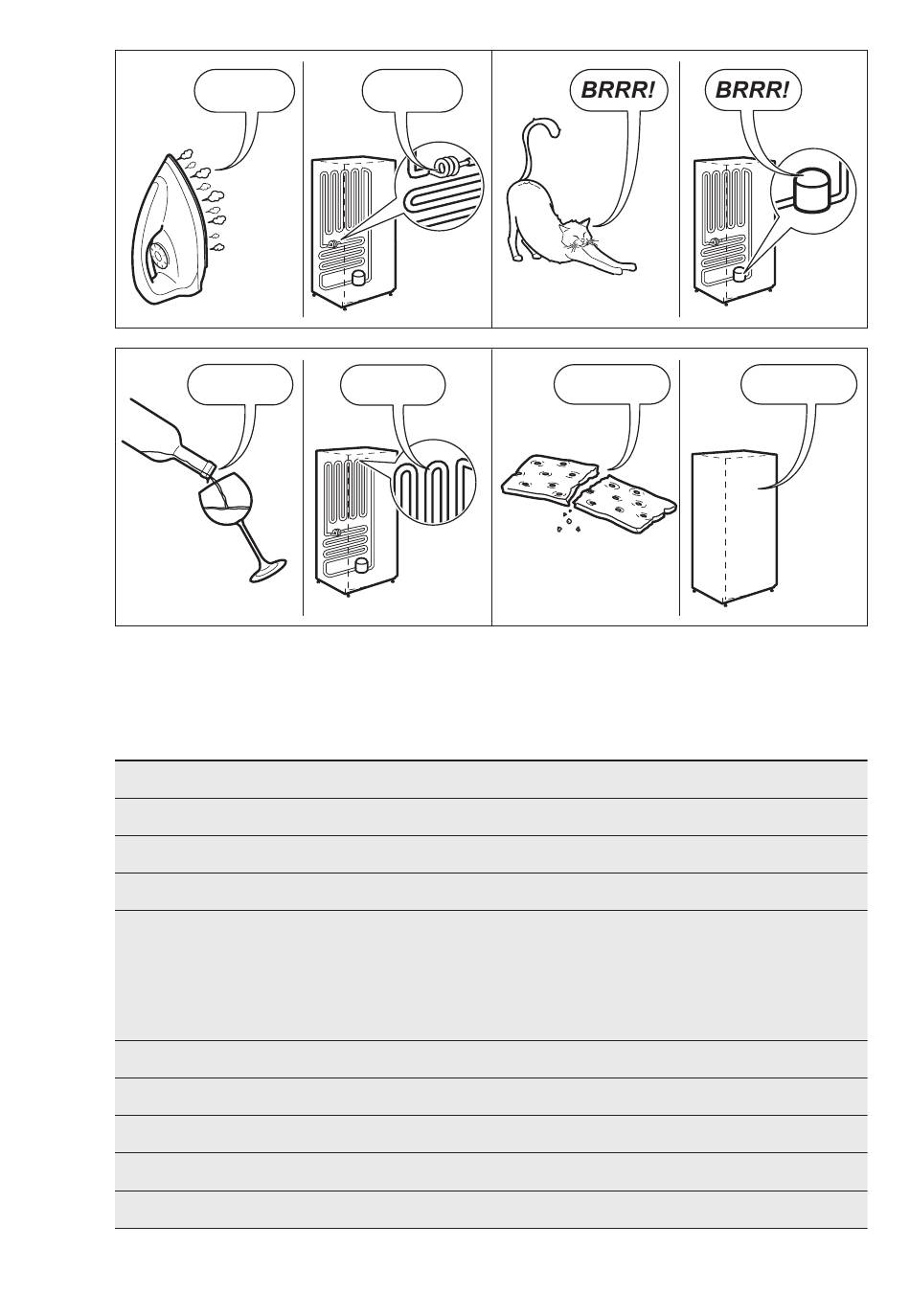 BRRR!

BRRR!