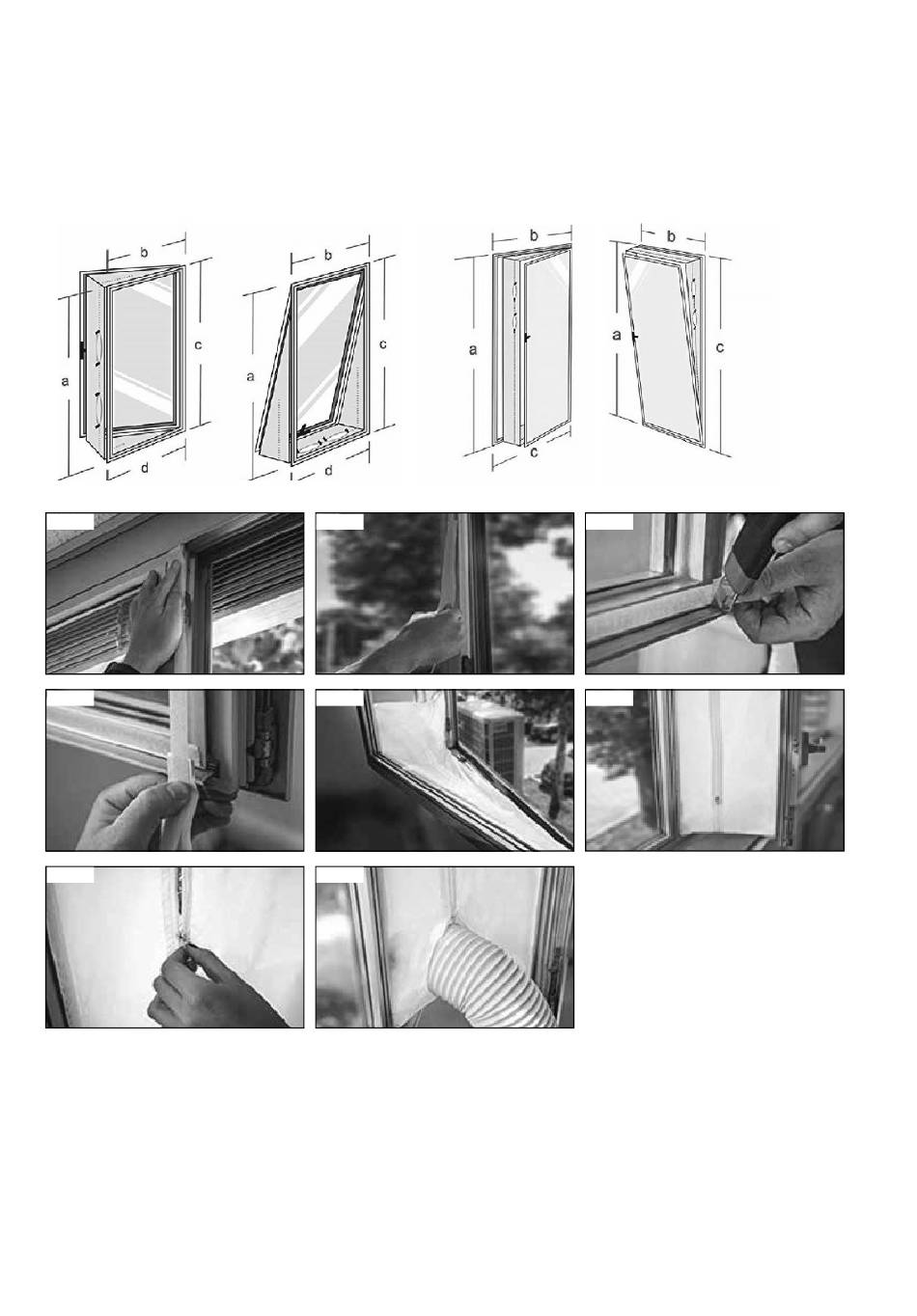 b
a
c
d

b
a
c
d

b
a
c

b
a
c