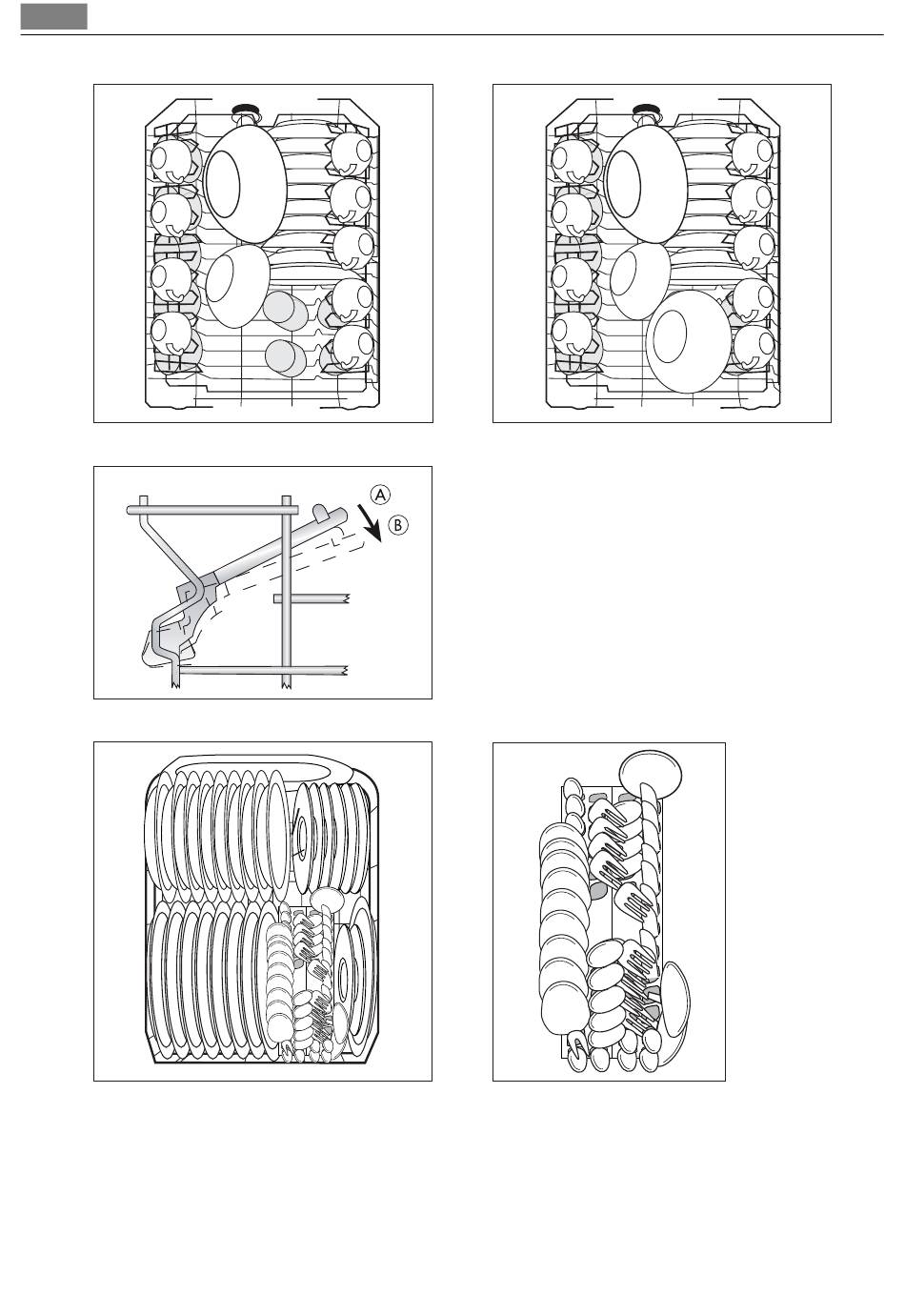 A
B