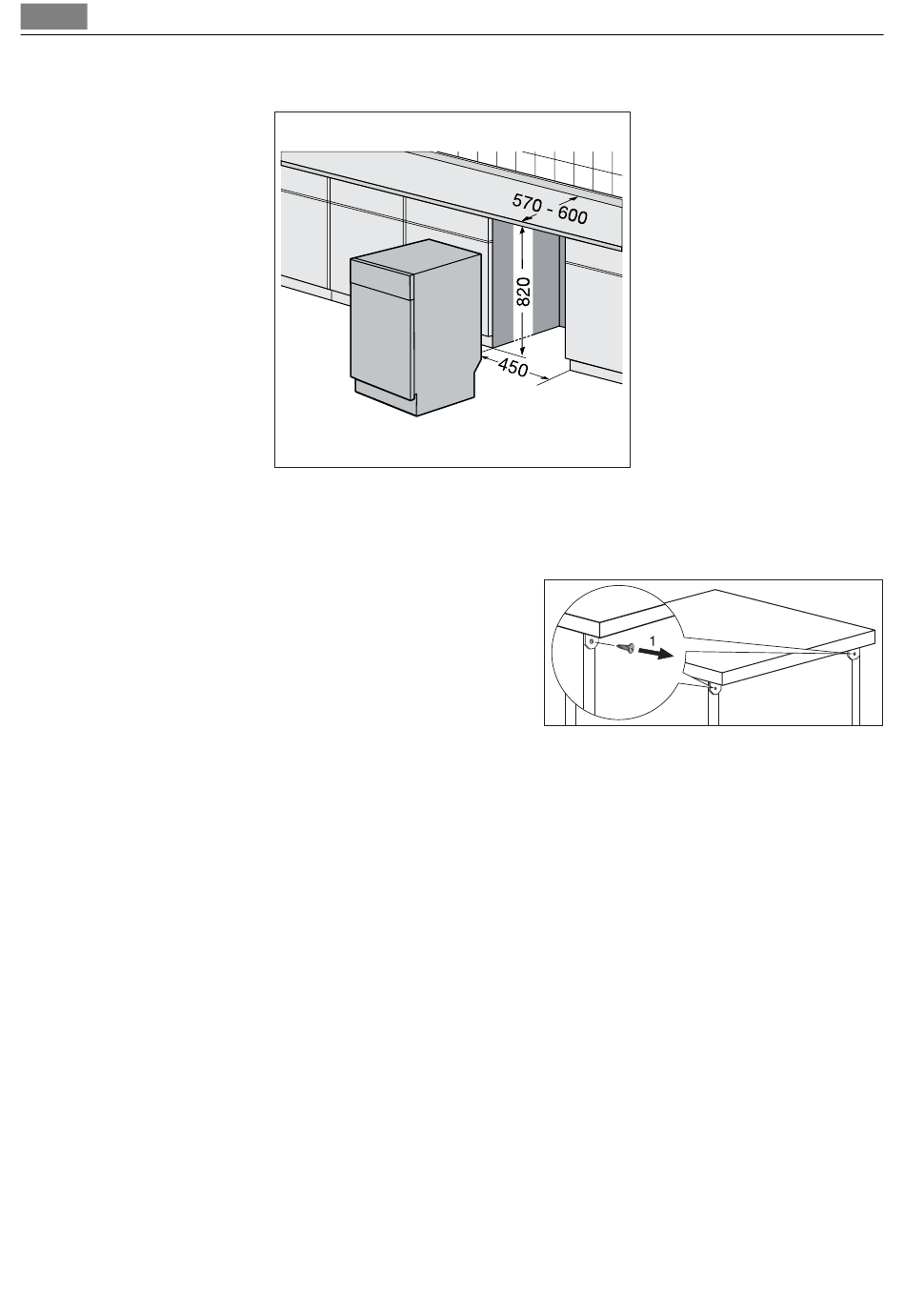 570 - 600

820

450

1