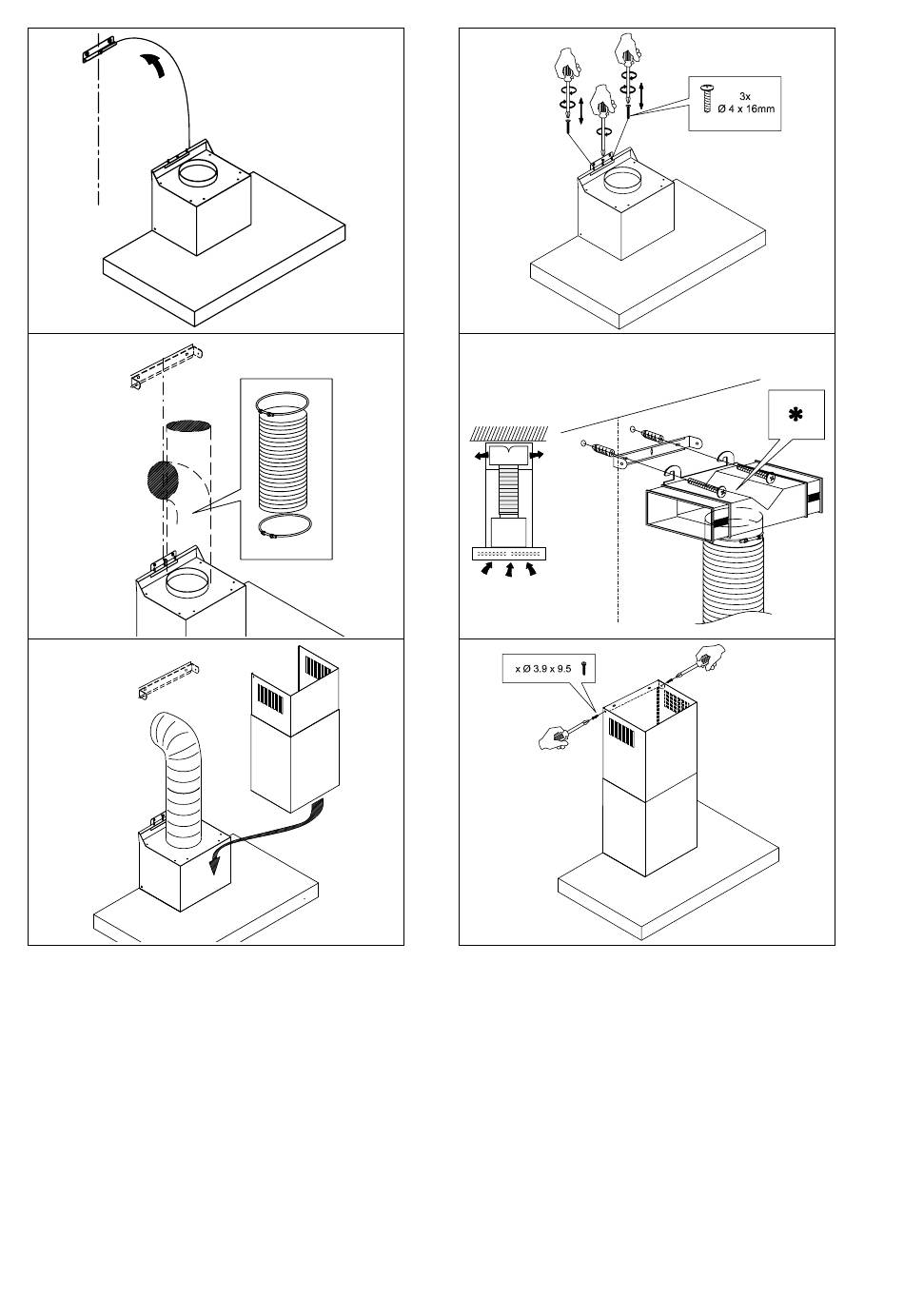 3x
Ø 4 x 16mm

*

x Ø 3.9 x 9.5