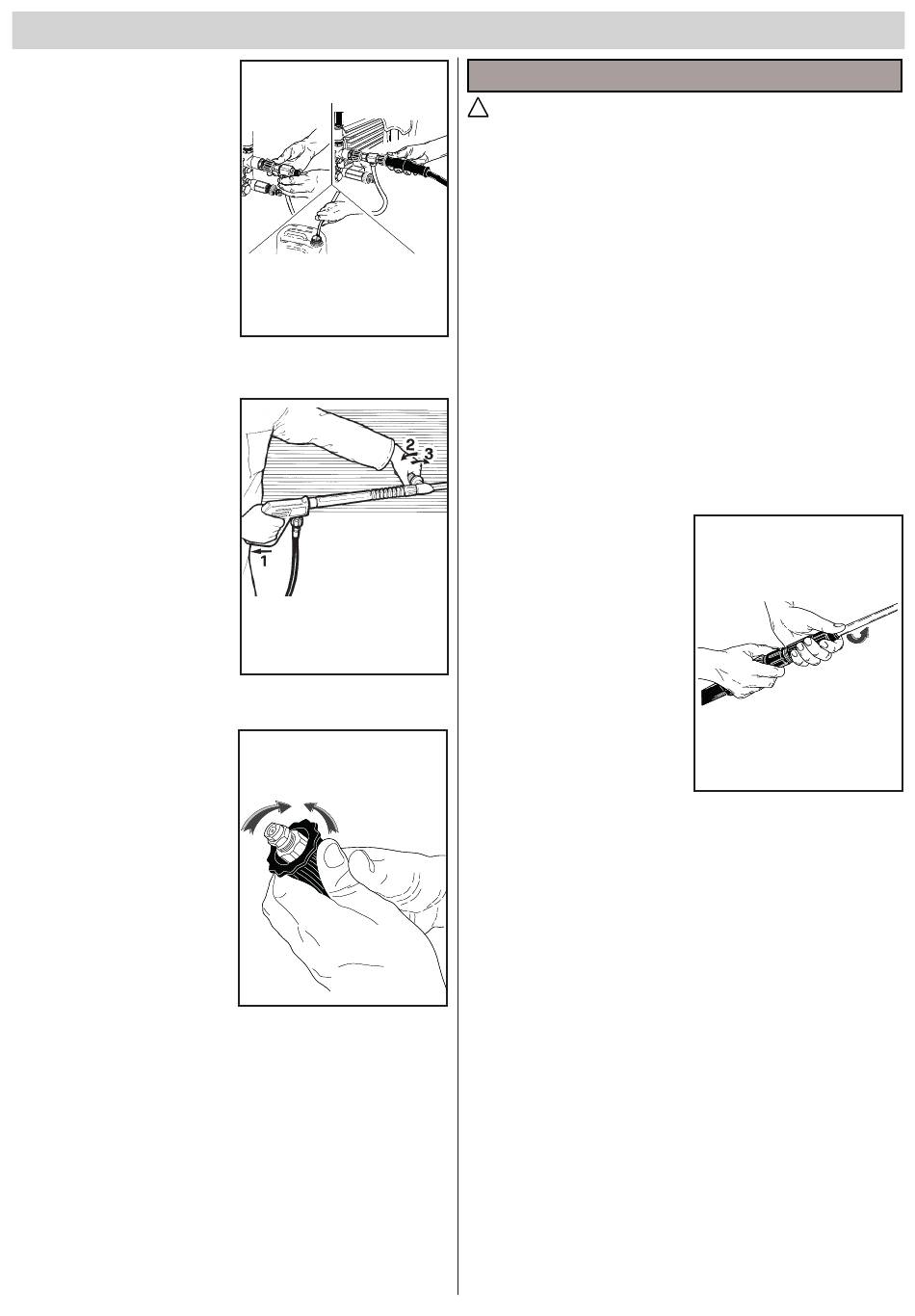 2
3
1