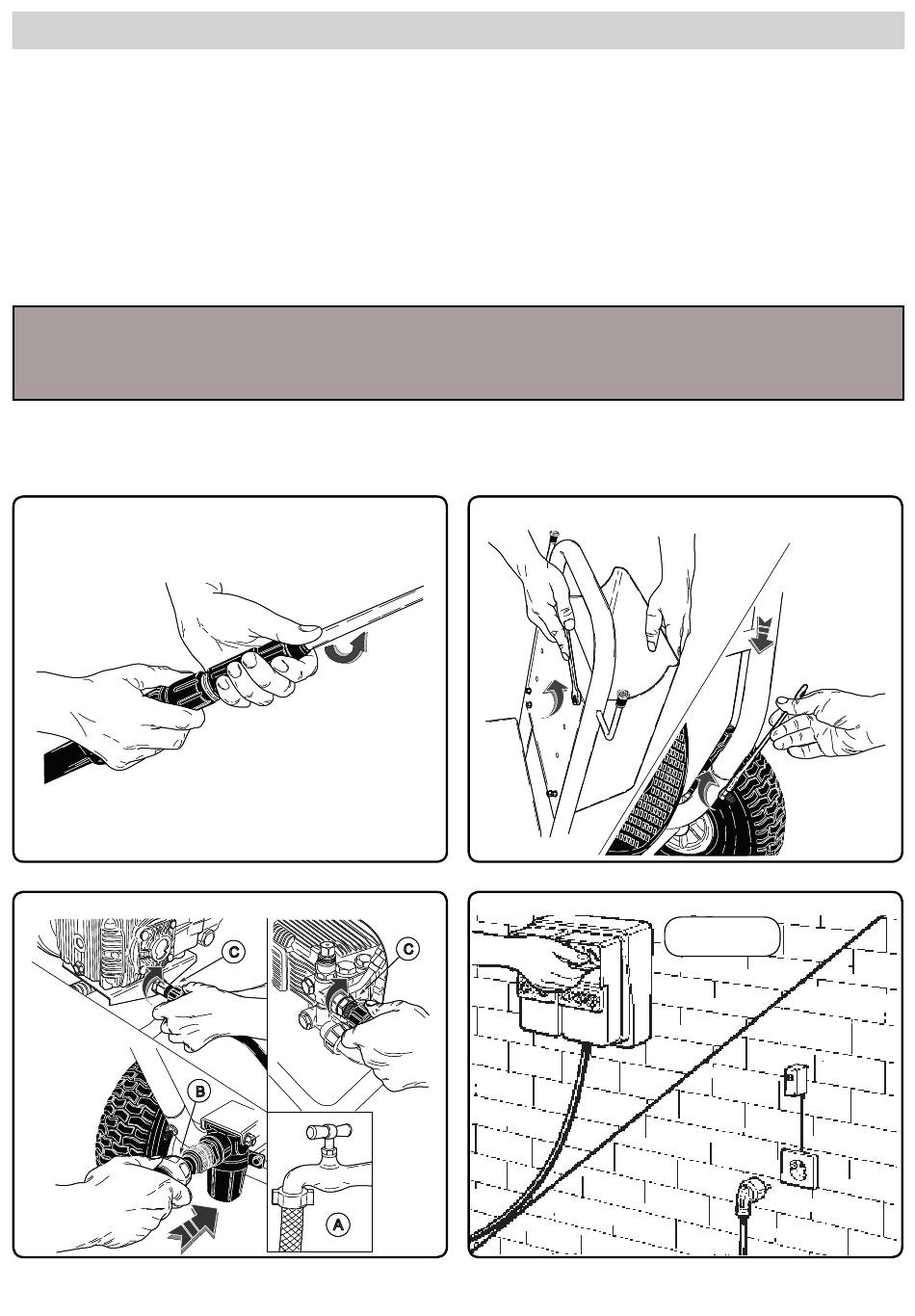 C

C

B

A