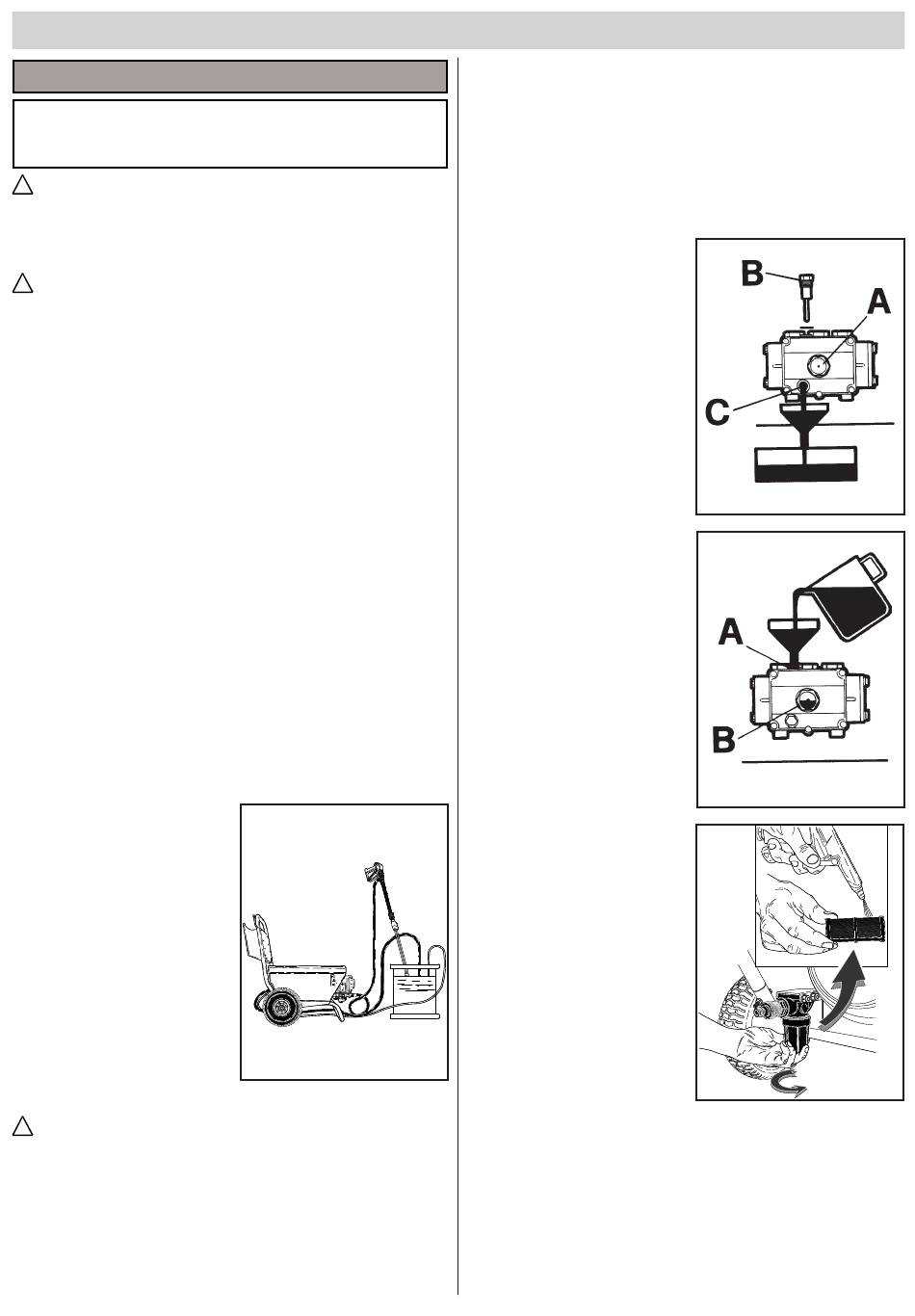 B
A
C
A
B