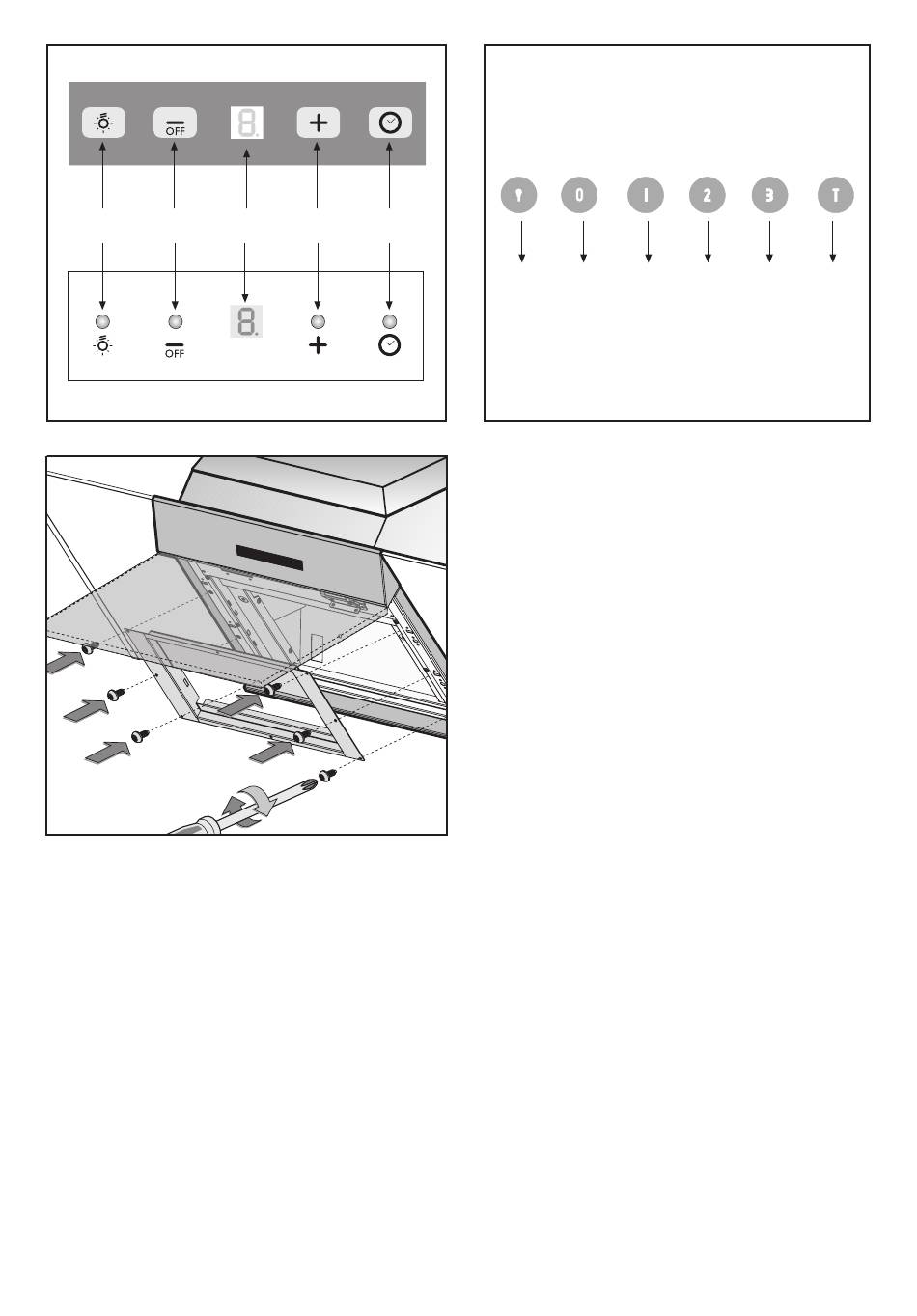 OFF
8.
+

OFF
8.
+

0
1
2
3
T