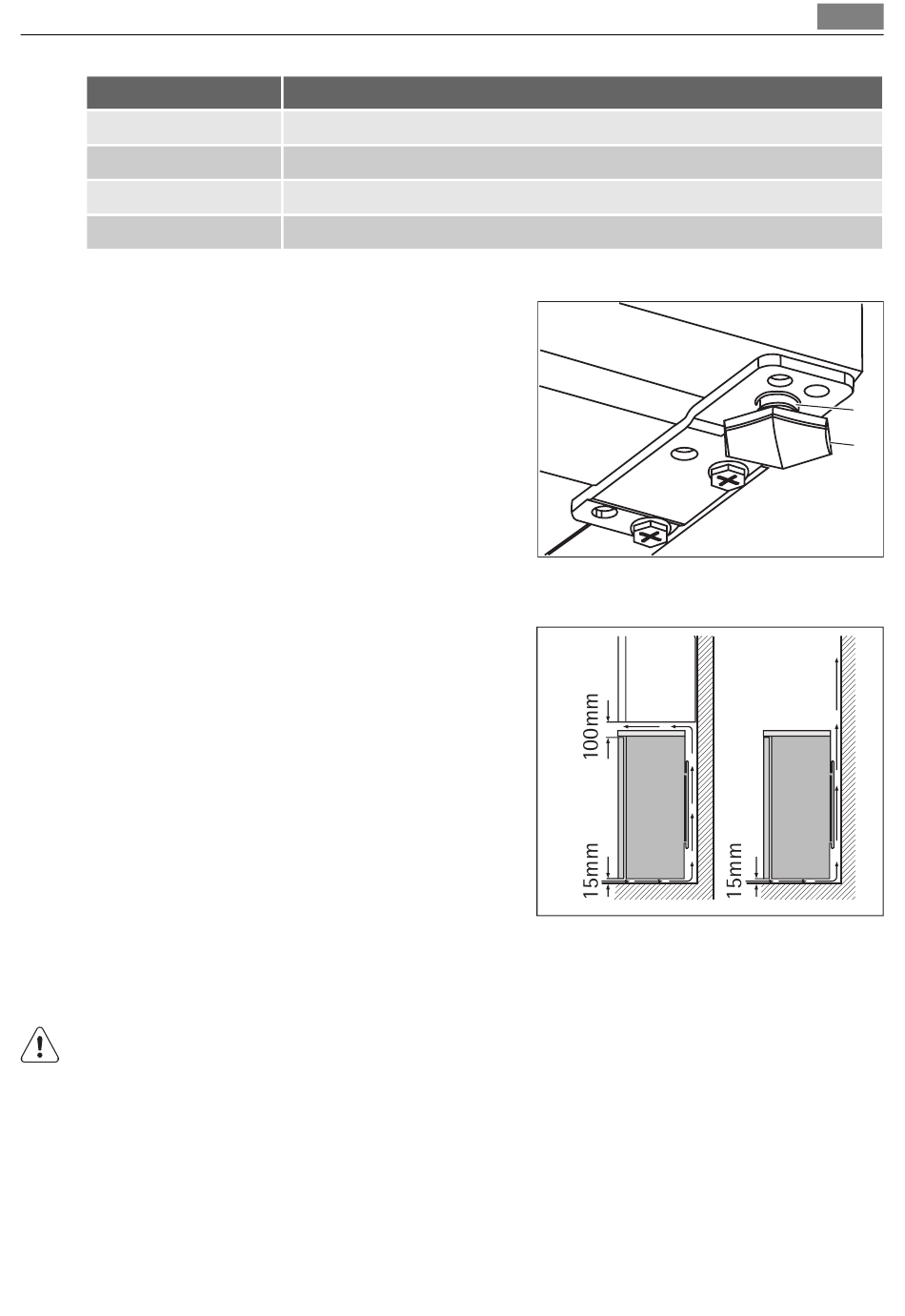 100mm

15mm

15mm