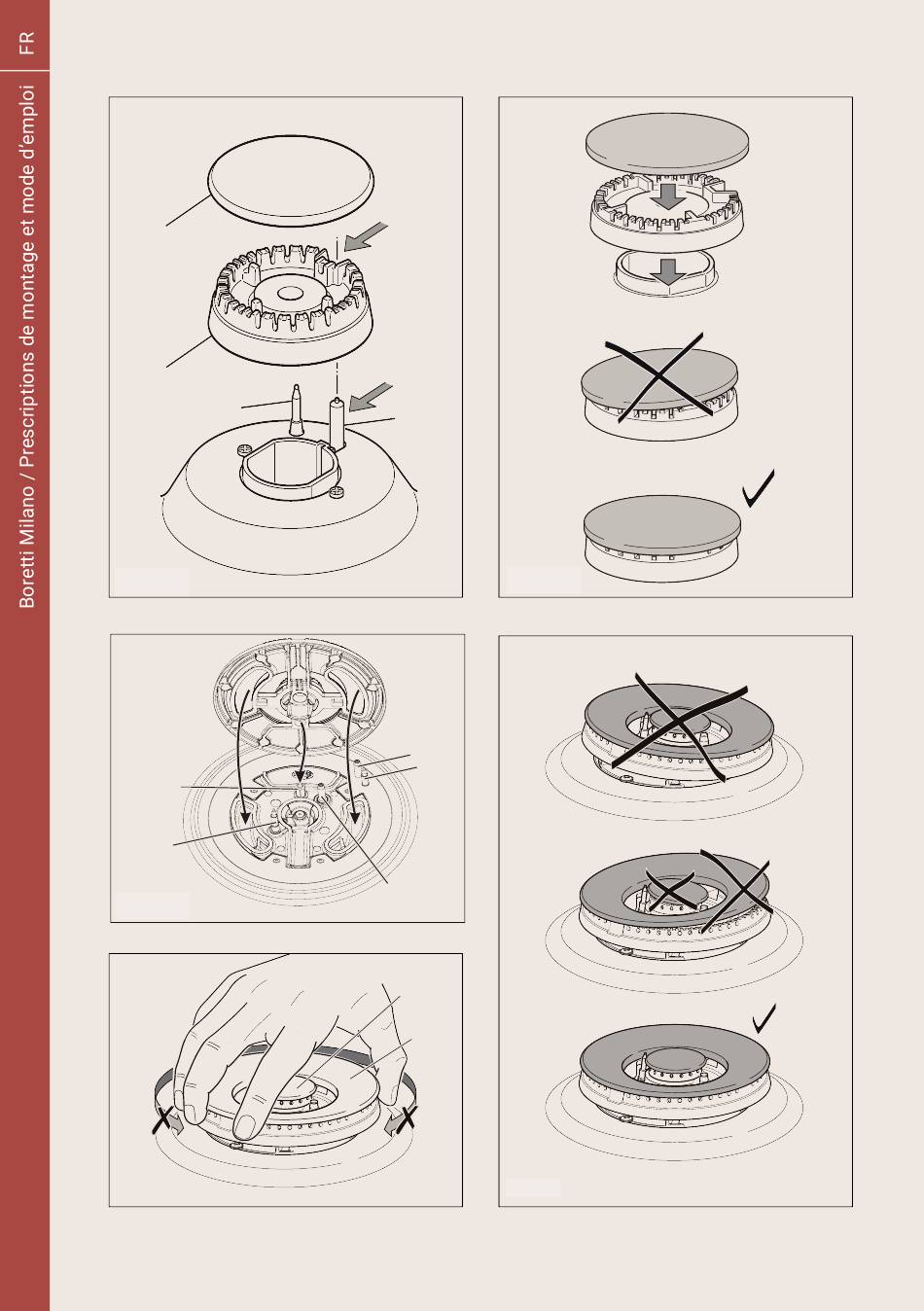 FR

Boretti Milano / Prescriptions de montage et mode d'emploi