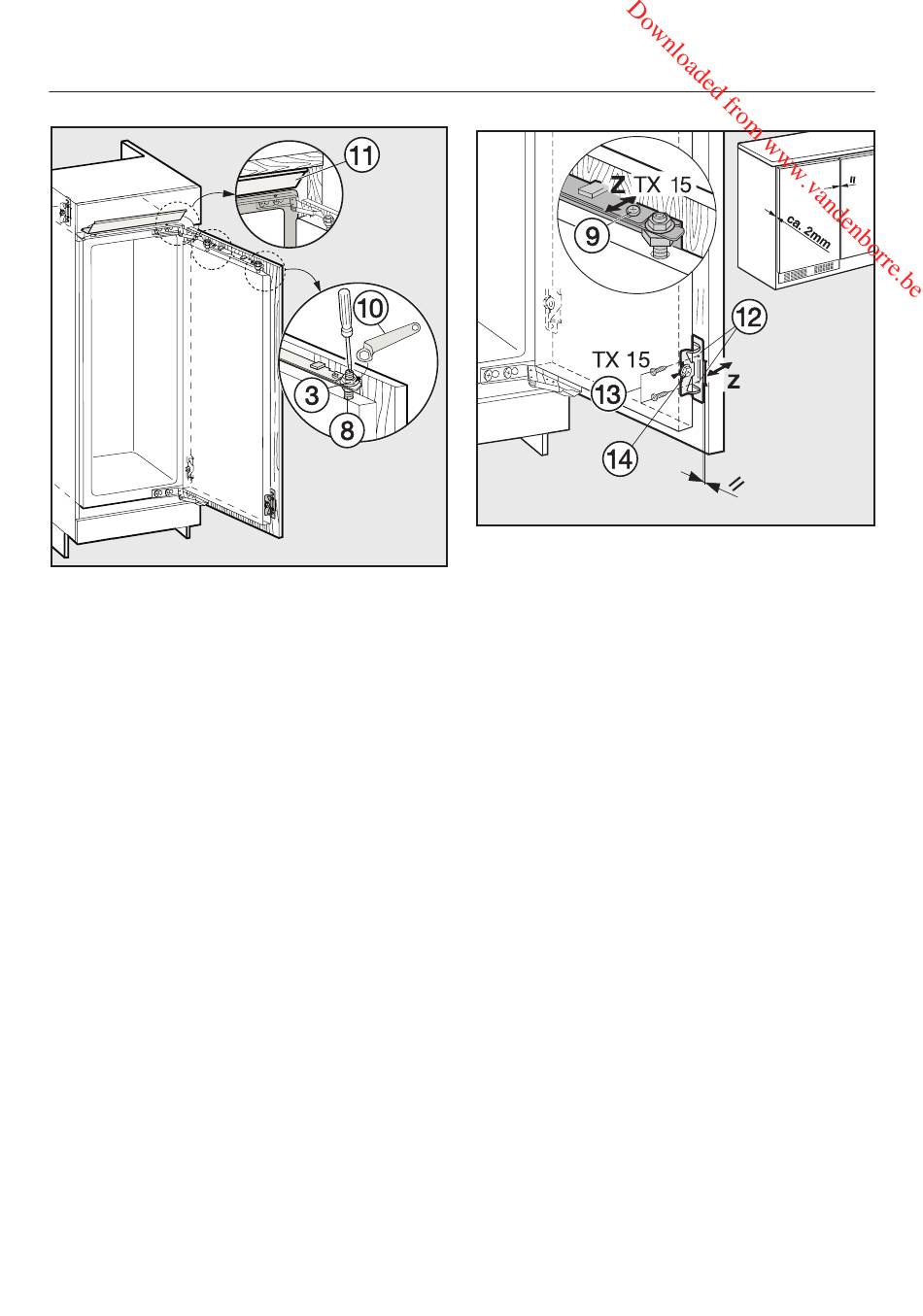 Downloaded from www.vandenborre.be

11

10

3

8

Z TX 15

9

ca. 2mm

12

TX 15

13

Z

14