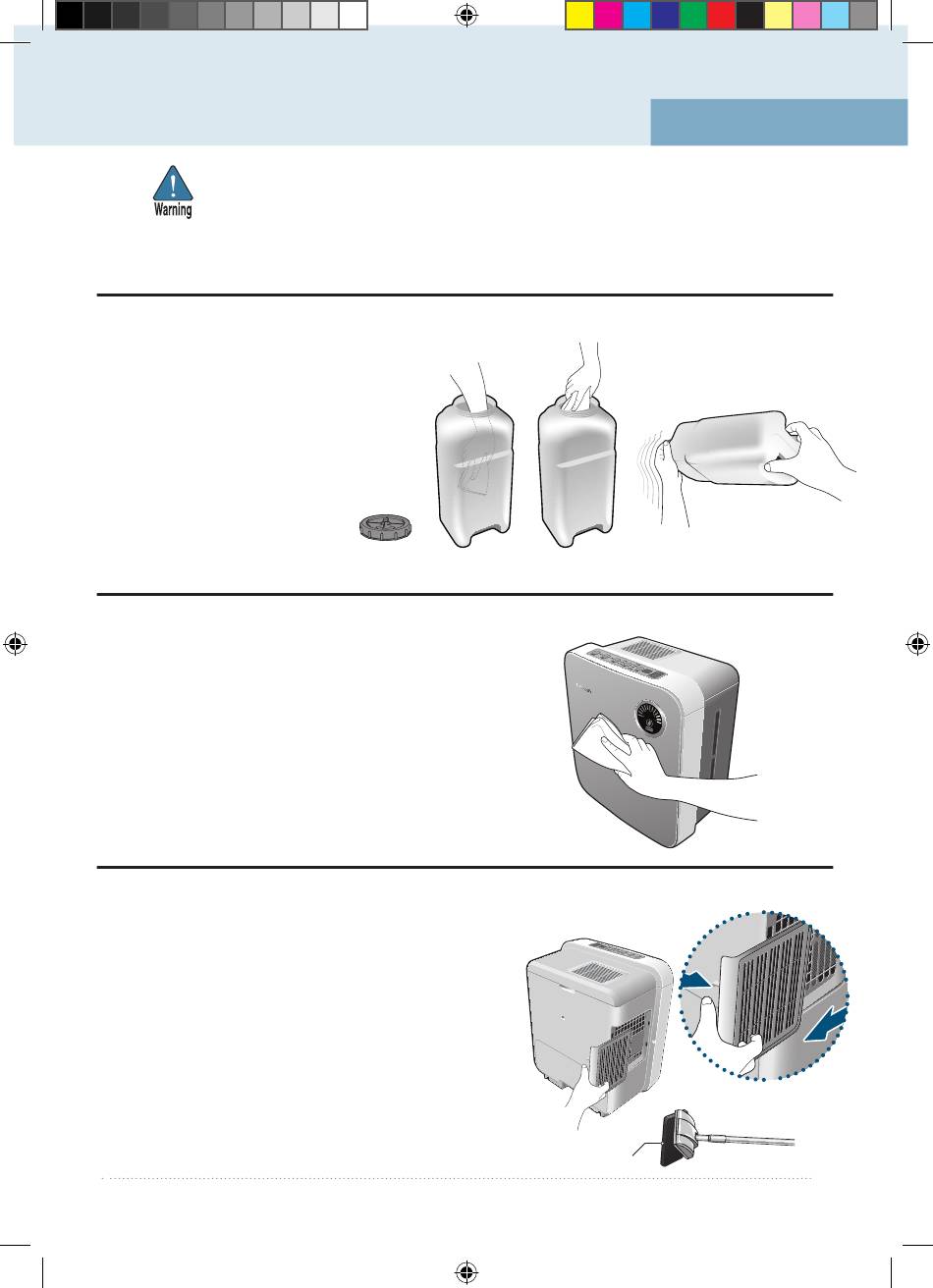 Warning