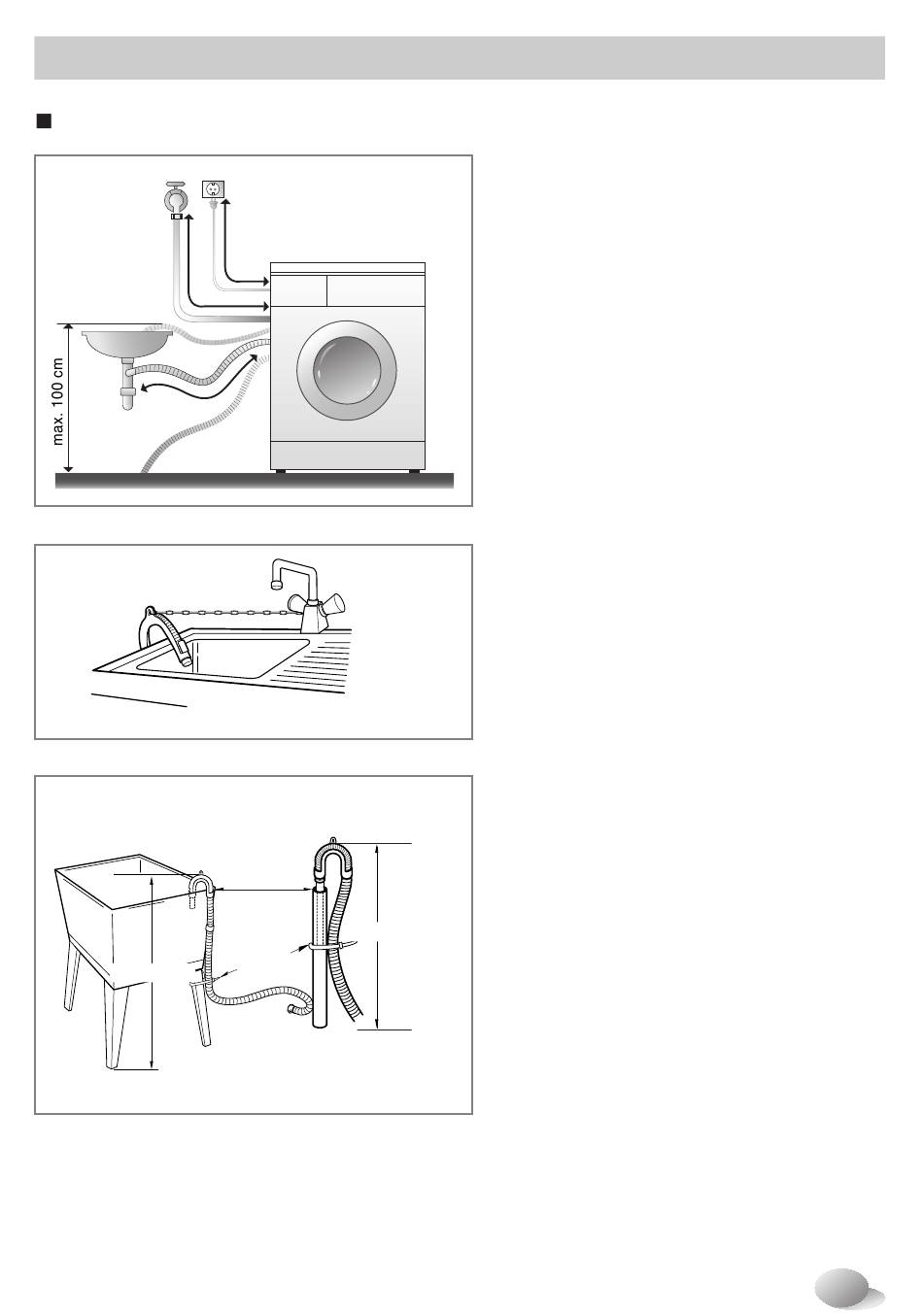 max. 100 cm