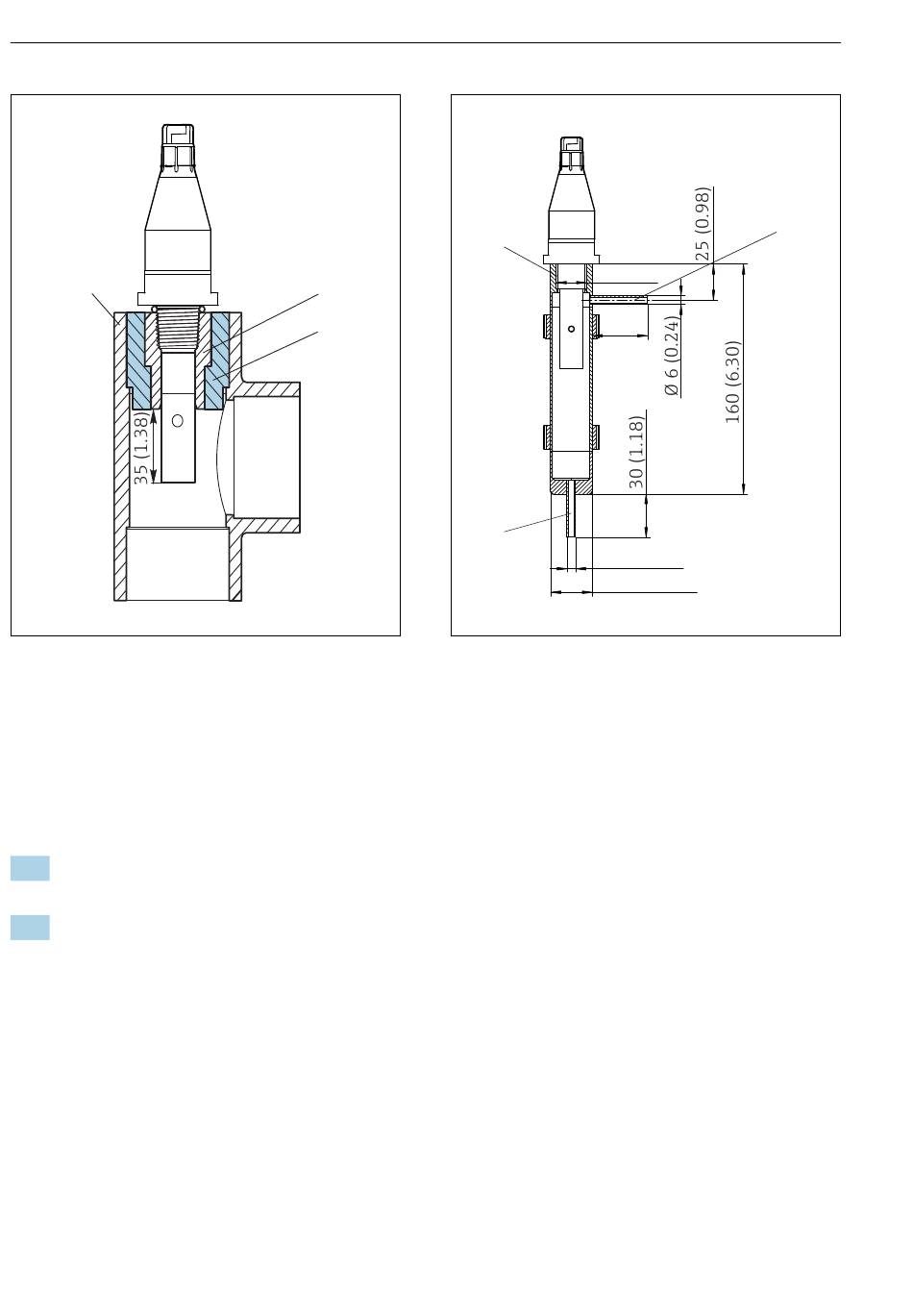 35 (1.38)

25 (0.98)

Ø 6 (0.24)

160 (6.30)

30 (1.18)