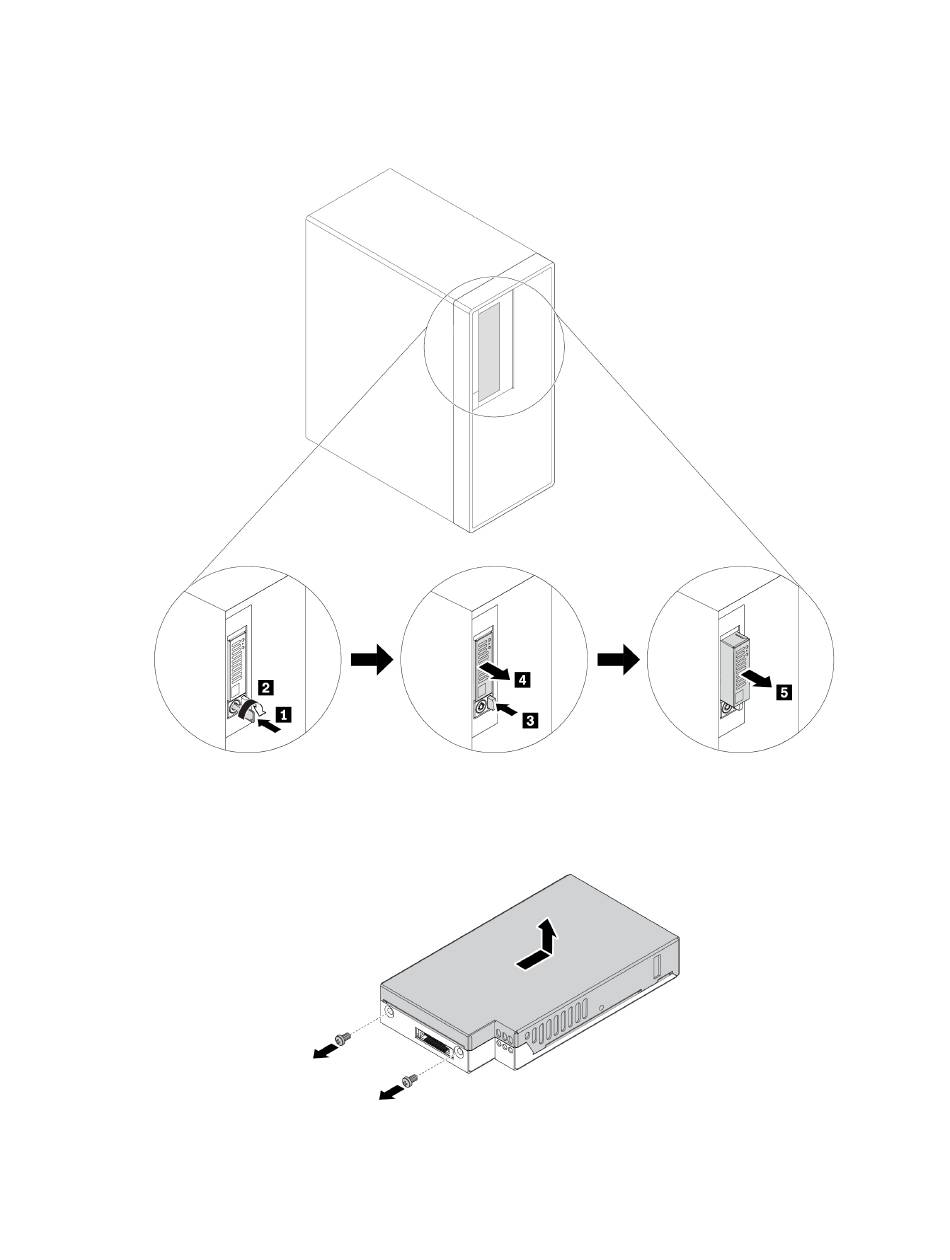 2
1
4
3
5