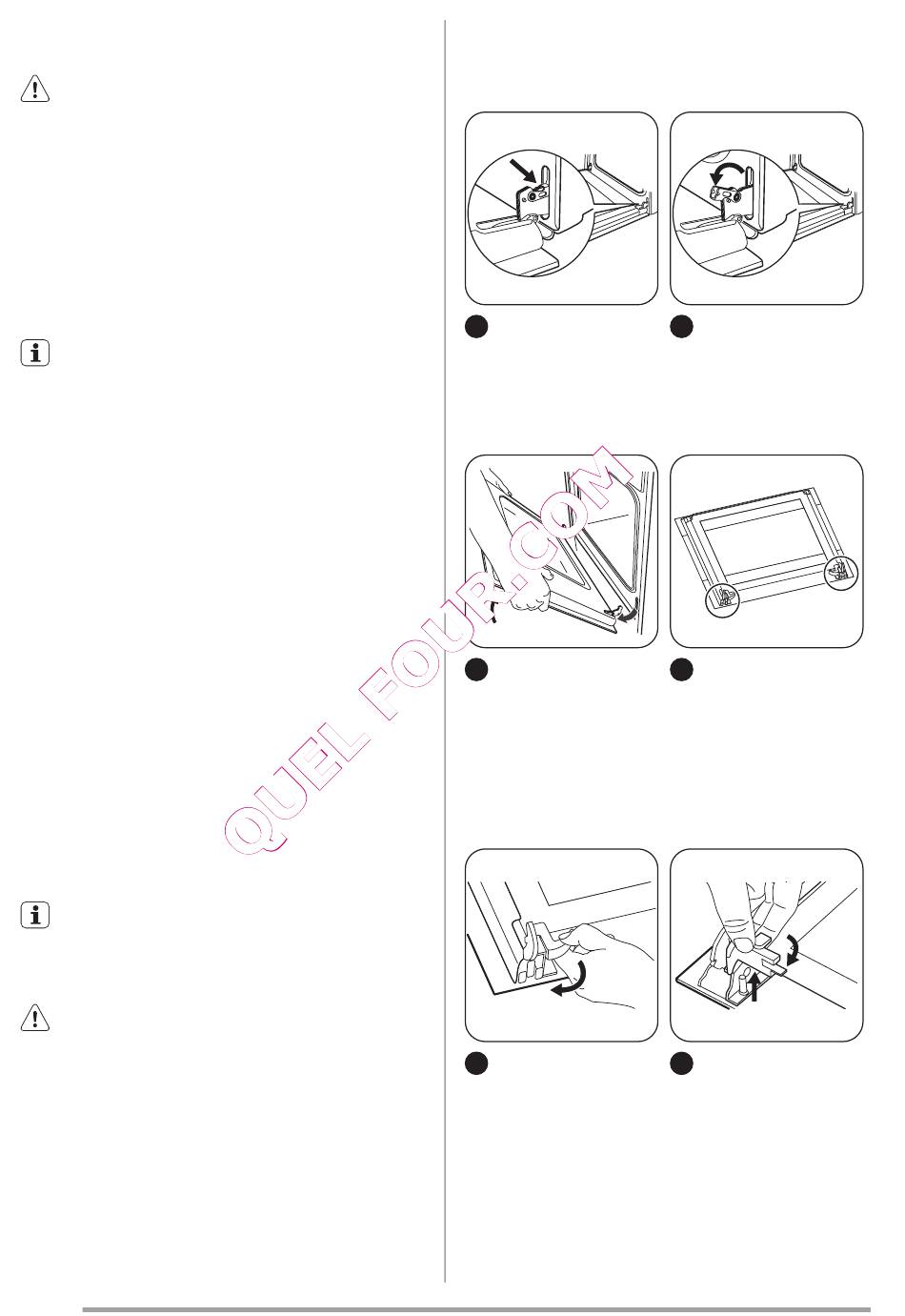 QUEL FOUR.COM