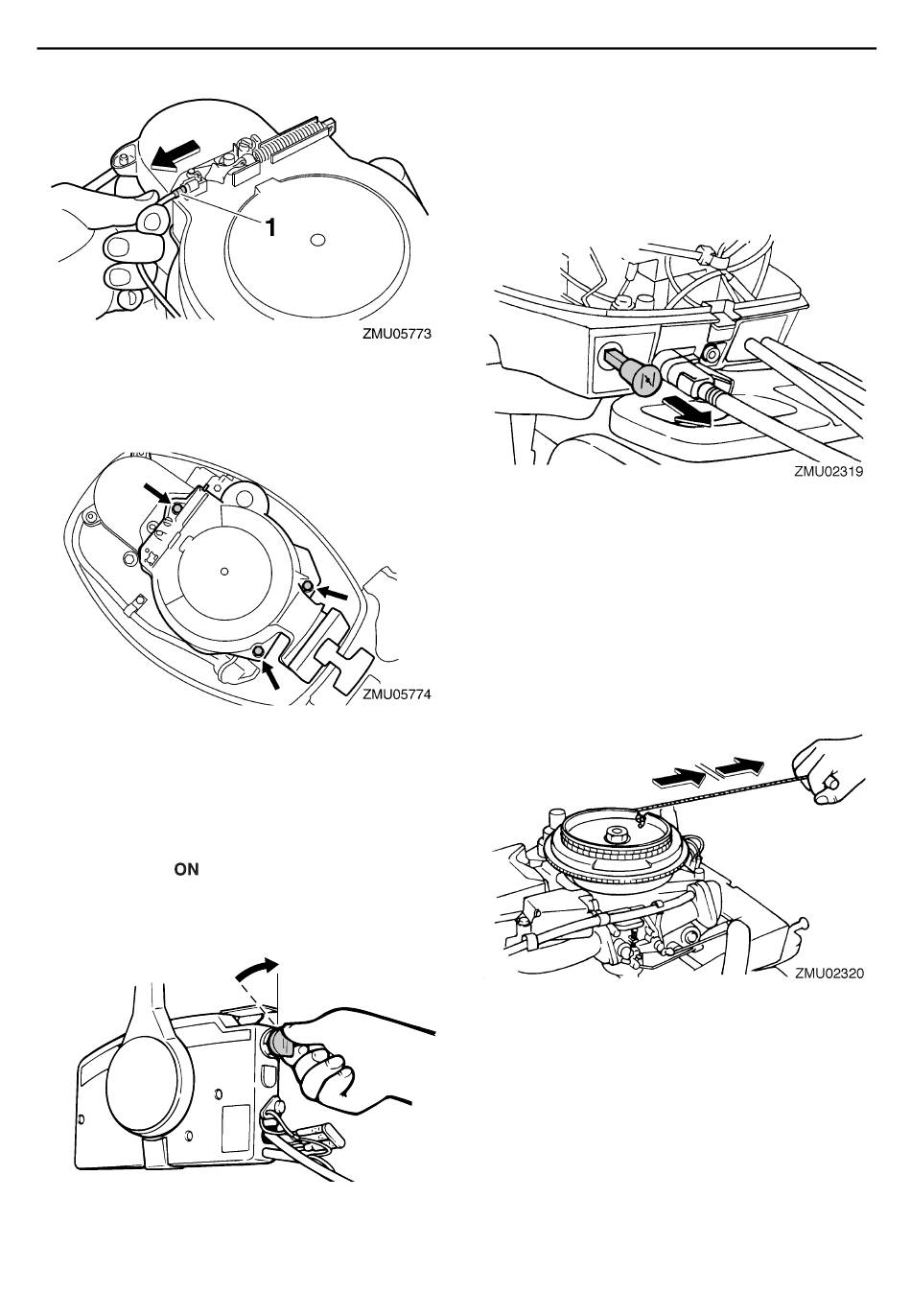 1

ZMU05773

ZMU05774

ON

ZMU02319

ZMU02320