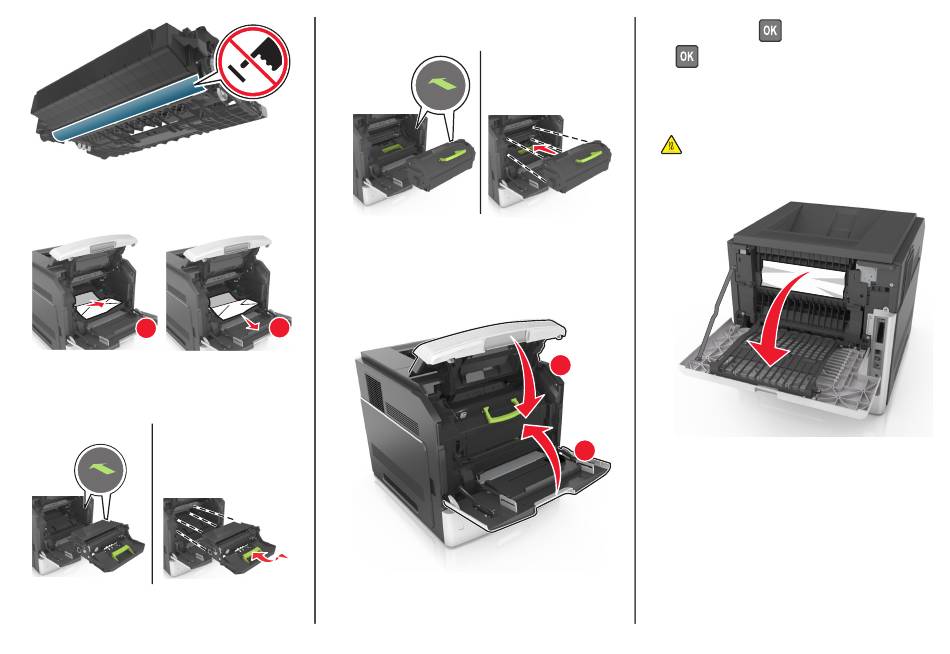 OK
OK